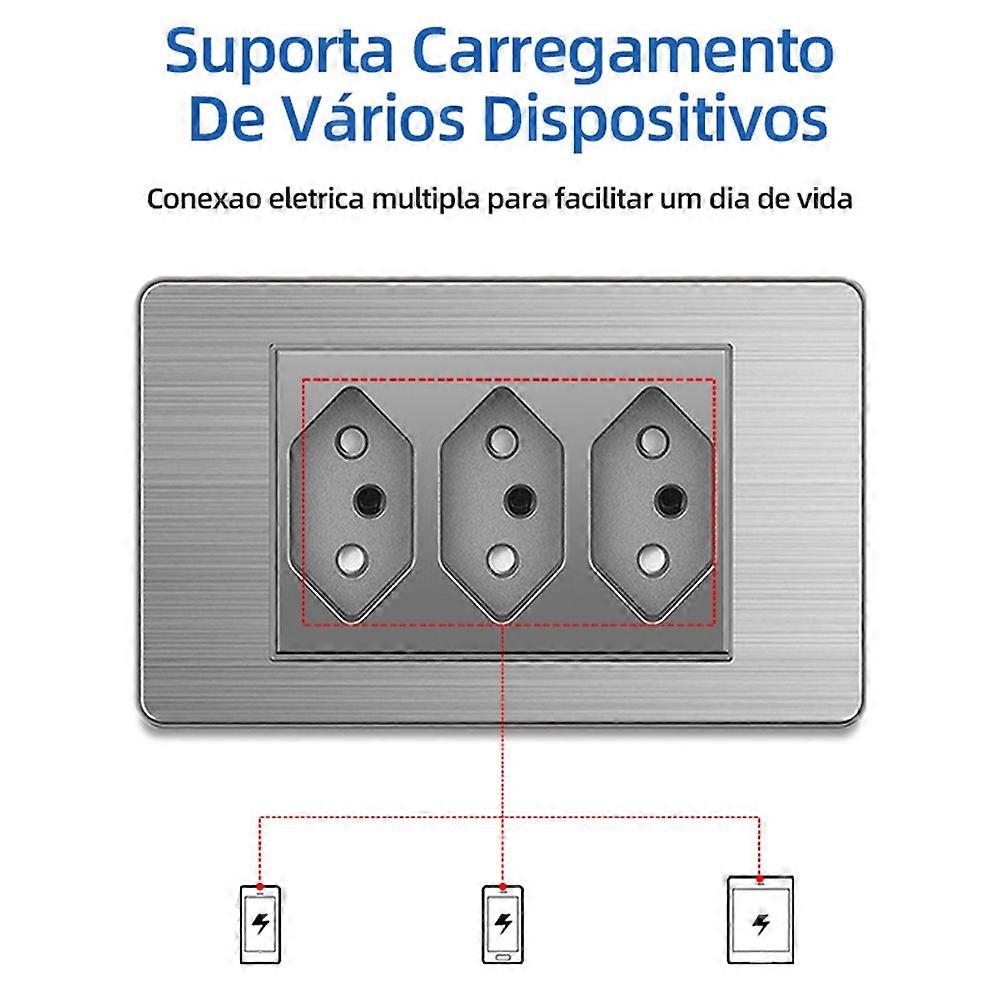 Suporta Carregamento De Vários Dispositivos

Conexao eletrica multipla para facilitar um dia de vida