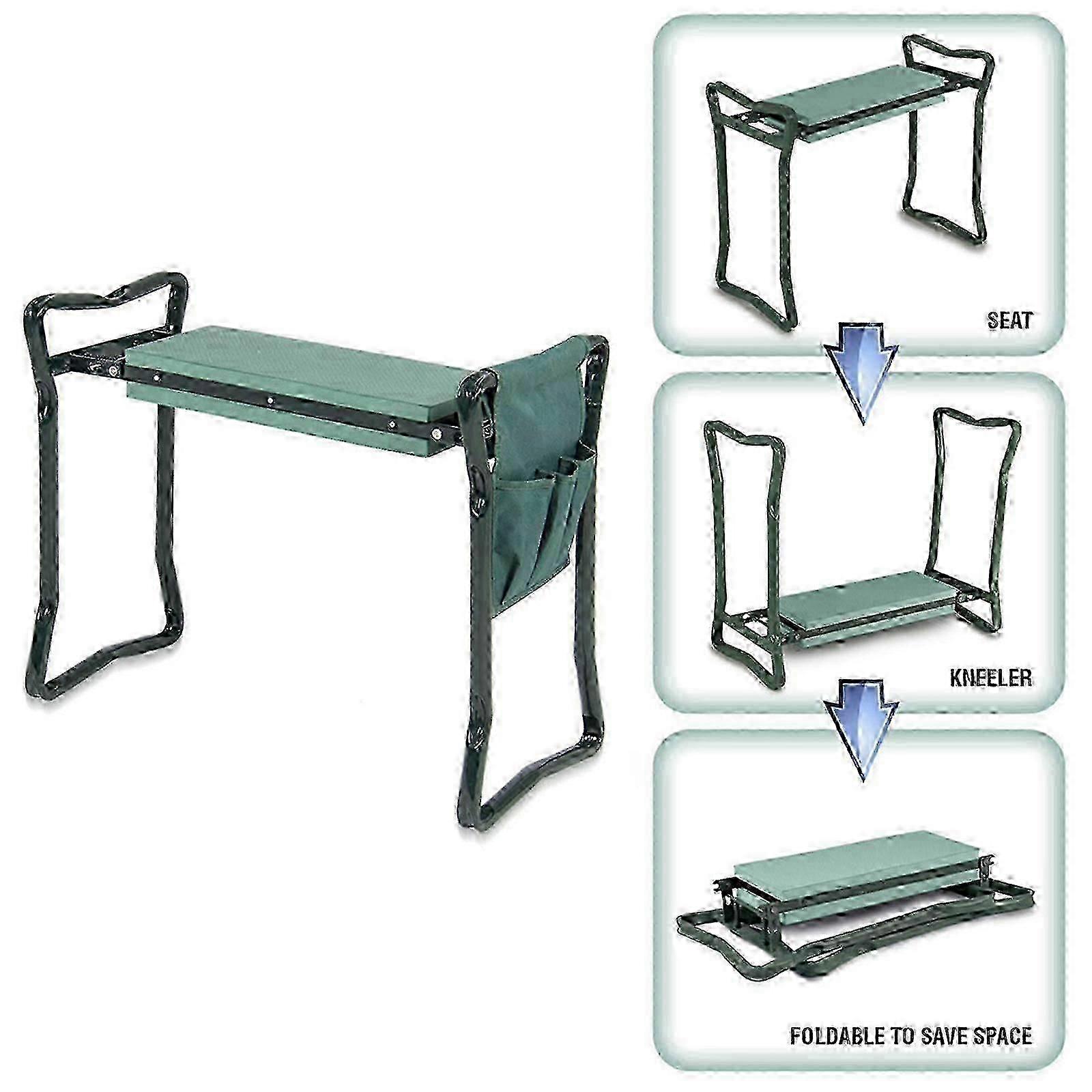 SEAT

KNEELER

FOLDABLE TO SAVE SPACE