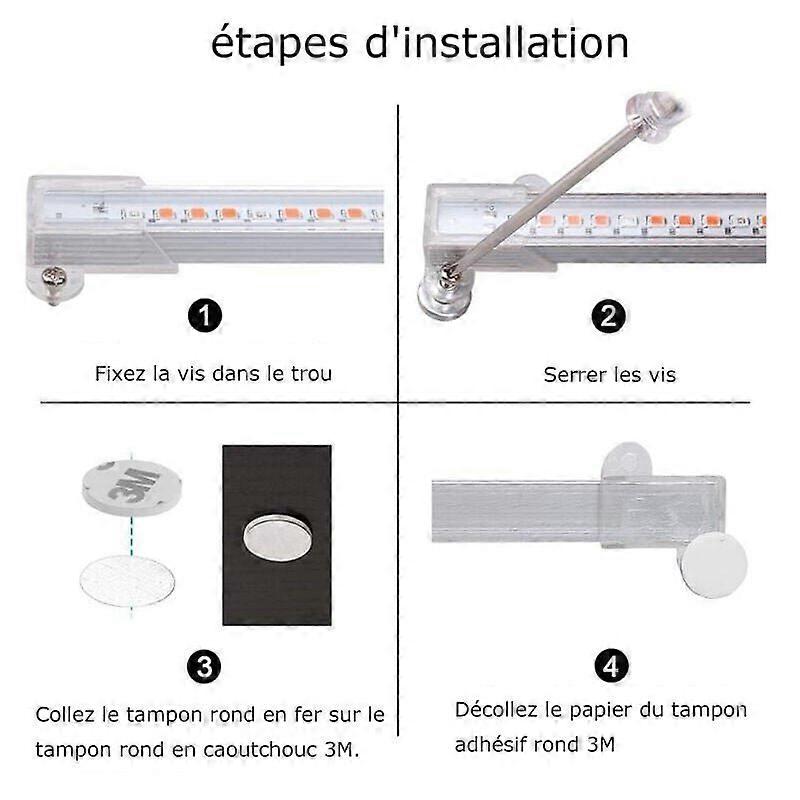 étapes d'installation

1

Fixez la vis dans le trou

2

Serrer les vis

3M

3

Collez le tampon rond en fer sur le tampon rond en caoutchouc 3M.

4

Décollez le papier du tampon adhésif rond 3M