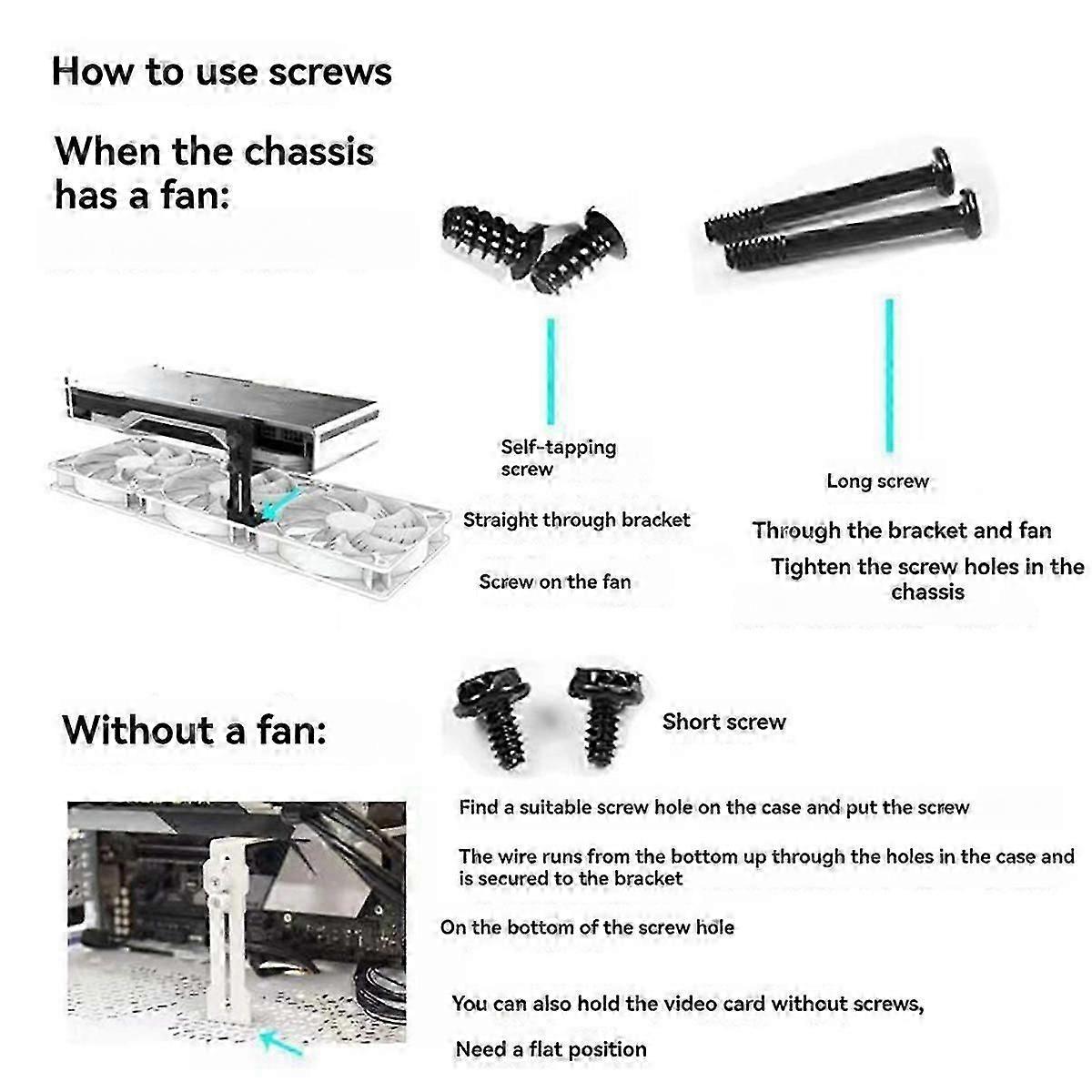 How to use screws

When the chassis has a fan:

Self-tapping screw

Straight through bracket

Screw on the fan

Long screw

Through the bracket and fan

Tighten the screw holes in the chassis

Without a fan:

Short screw

Find a suitable screw hole on the case and put the screw

The wire runs from the bottom up through the holes in the case and is secured to the bracket

On the bottom of the screw hole

You can also hold the video card without screws,

Need a flat position