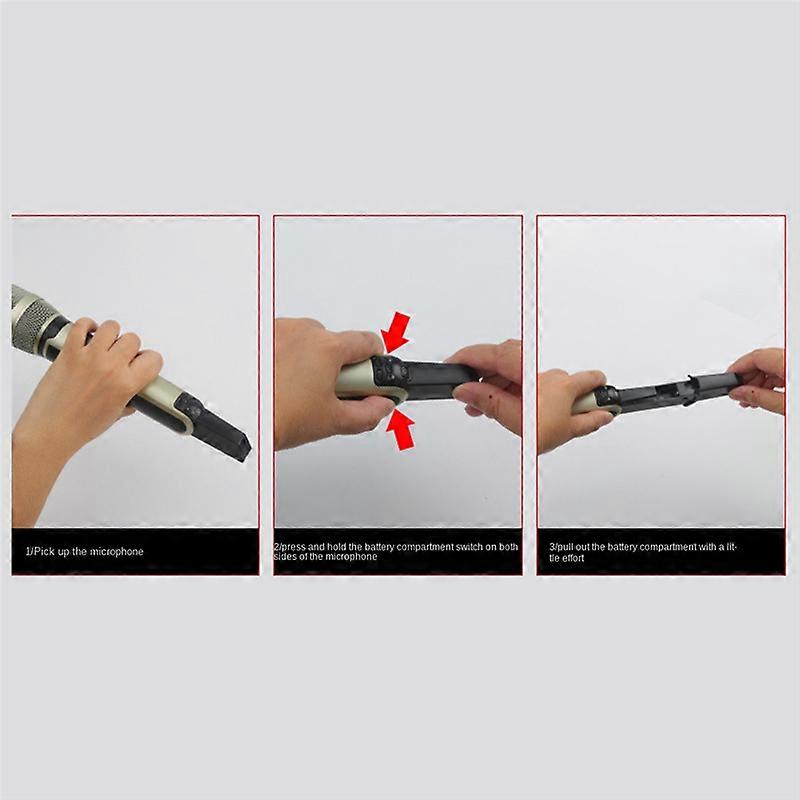 1/Pick up the microphone

2/press and hold the battery compartment switch on both sides of the microphone

3/pull out the battery compartment with a little effort