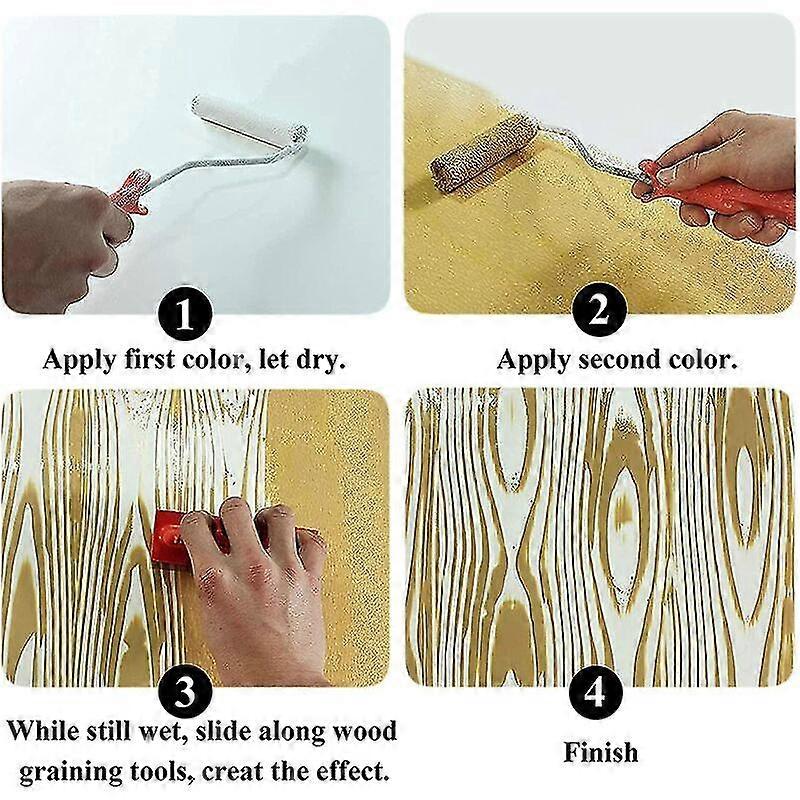 1
Apply first color, let dry.

2
Apply second color.

3
While still wet, slide along wood graining tools, creat the effect.

4
Finish