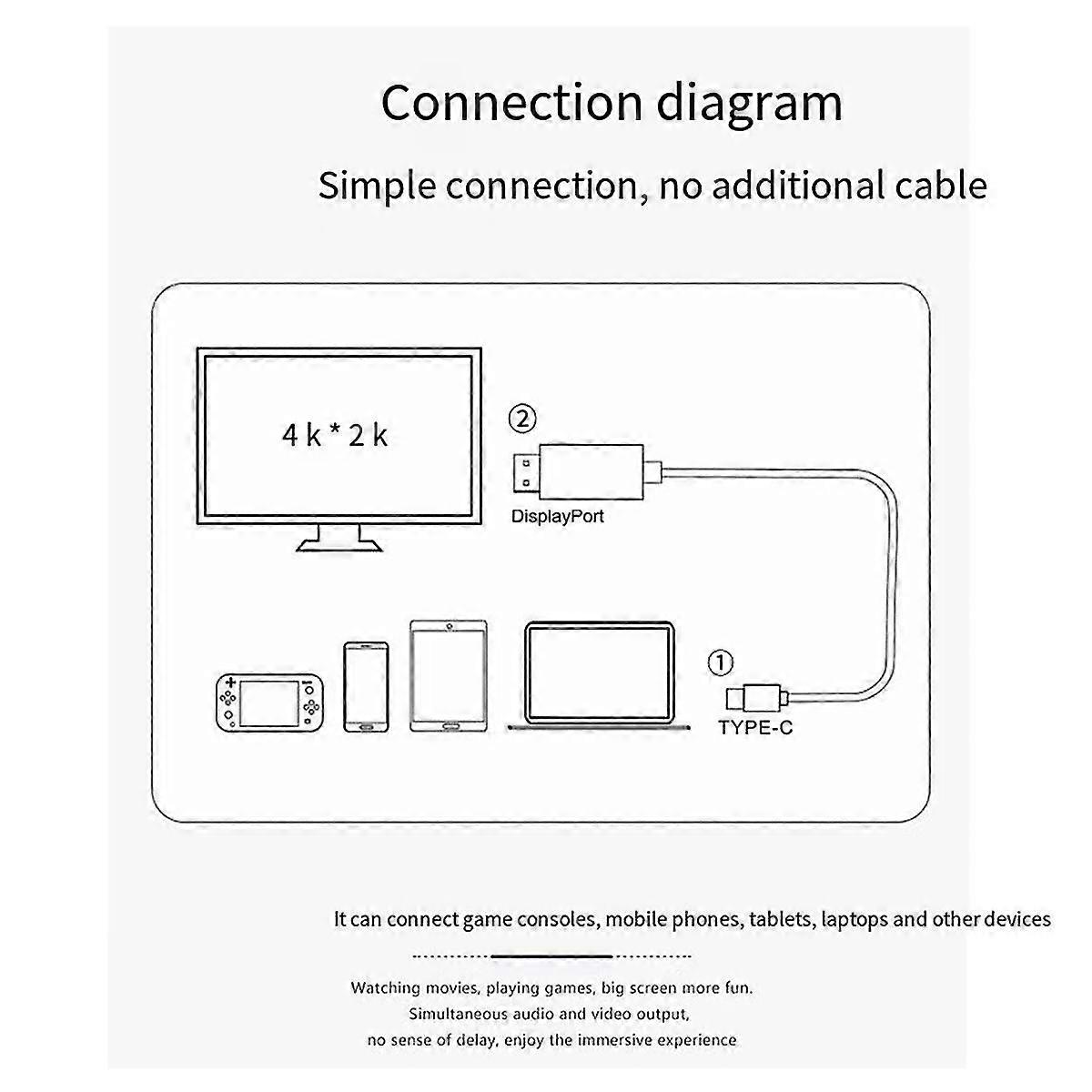 Connection diagram

Simple connection, no additional cable

4 k * 2 k

②

DisplayPort

①

TYPE-C

It can connect game consoles, mobile phones, tablets, laptops and other devices

Watching movies, playing games, big screen more fun.
Simultaneous audio and video output,
no sense of delay, enjoy the immersive experience