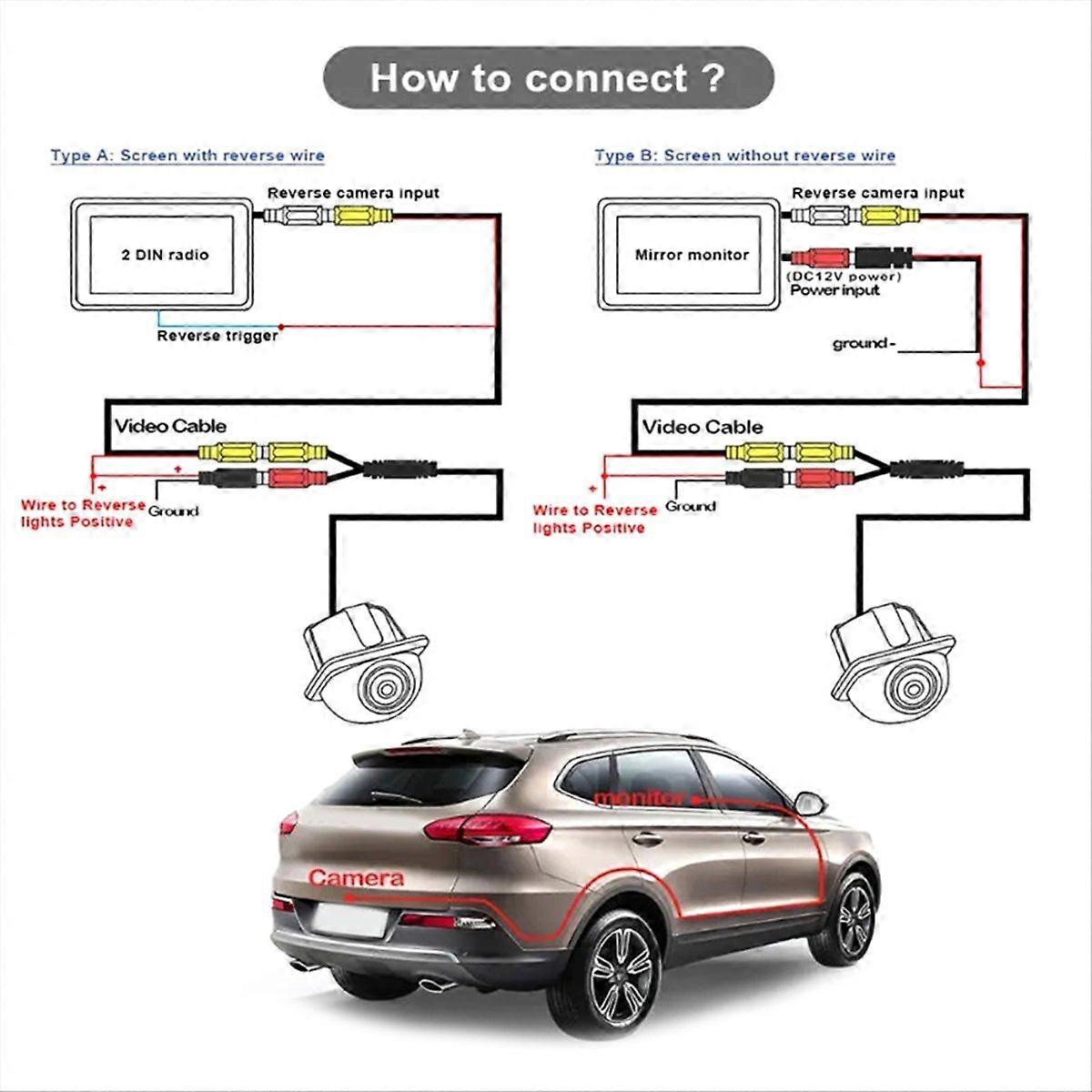 How to connect ?

Type A: Screen with reverse wire

Reverse camera input

2 DIN radio

Reverse trigger

Video Cable

+

+

Wire to Reverse lights Positive

Ground

Type B: Screen without reverse wire

Reverse camera input

Mirror monitor

(DC12V power) Power input

ground -

Video Cable

+

Wire to Reverse lights Positive

Ground

monitor

Camera