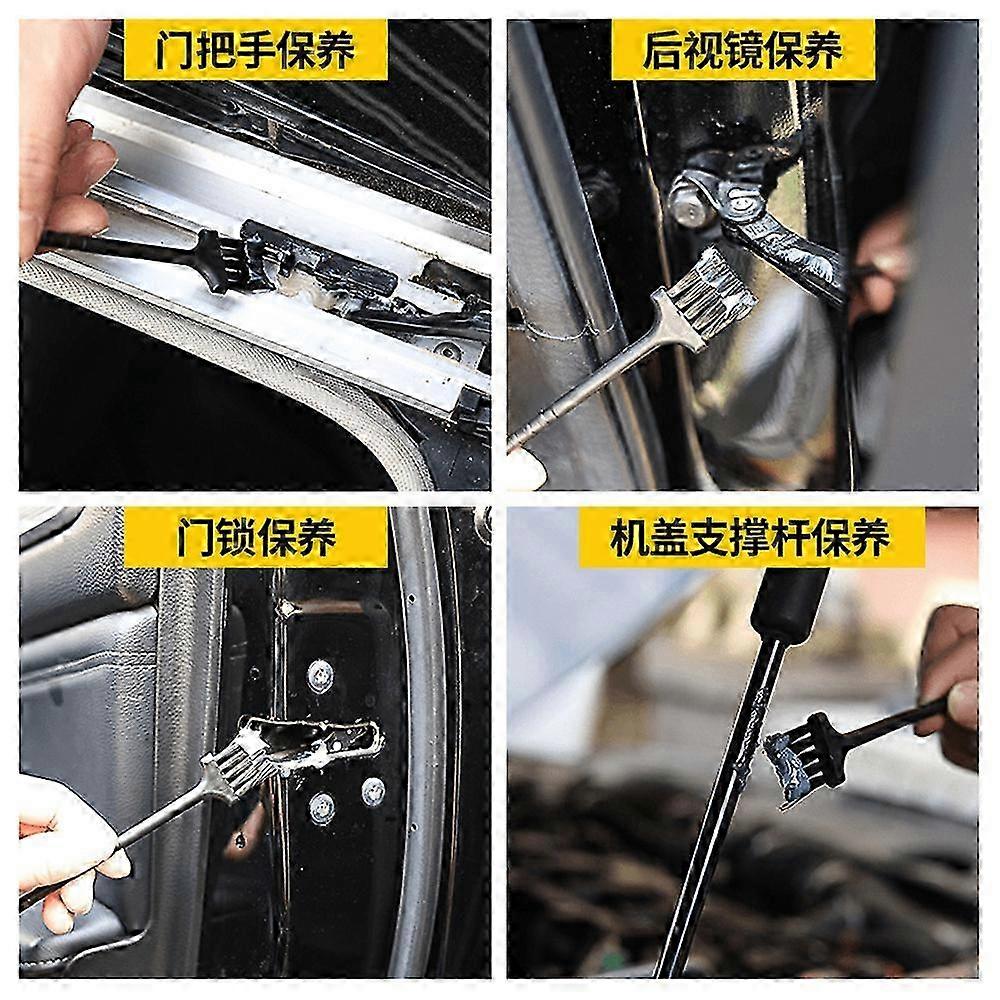 门把手保养

后视镜保养

门锁保养

机盖支撑杆保养