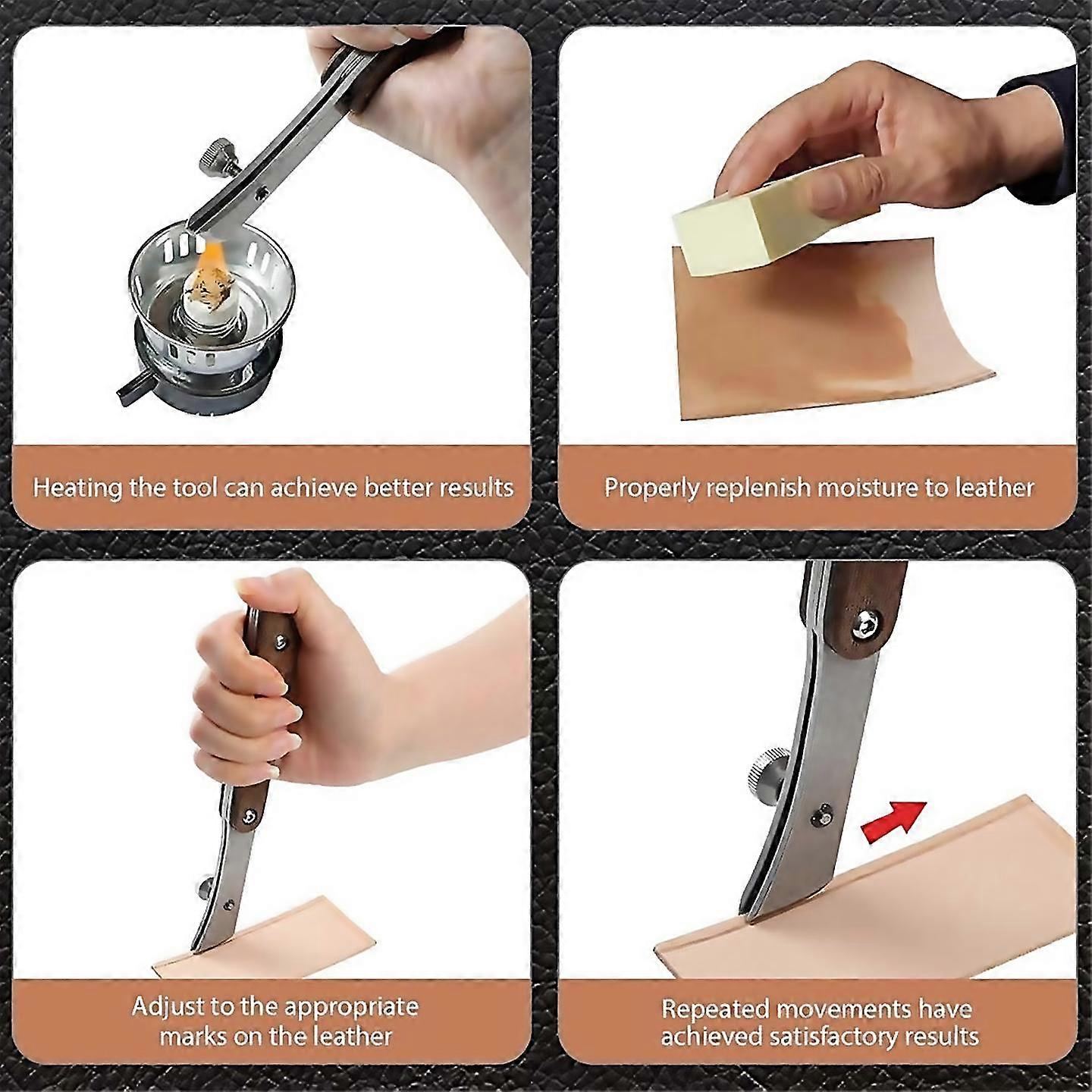 Heating the tool can achieve better results

Properly replenish moisture to leather

Adjust to the appropriate marks on the leather

Repeated movements have achieved satisfactory results