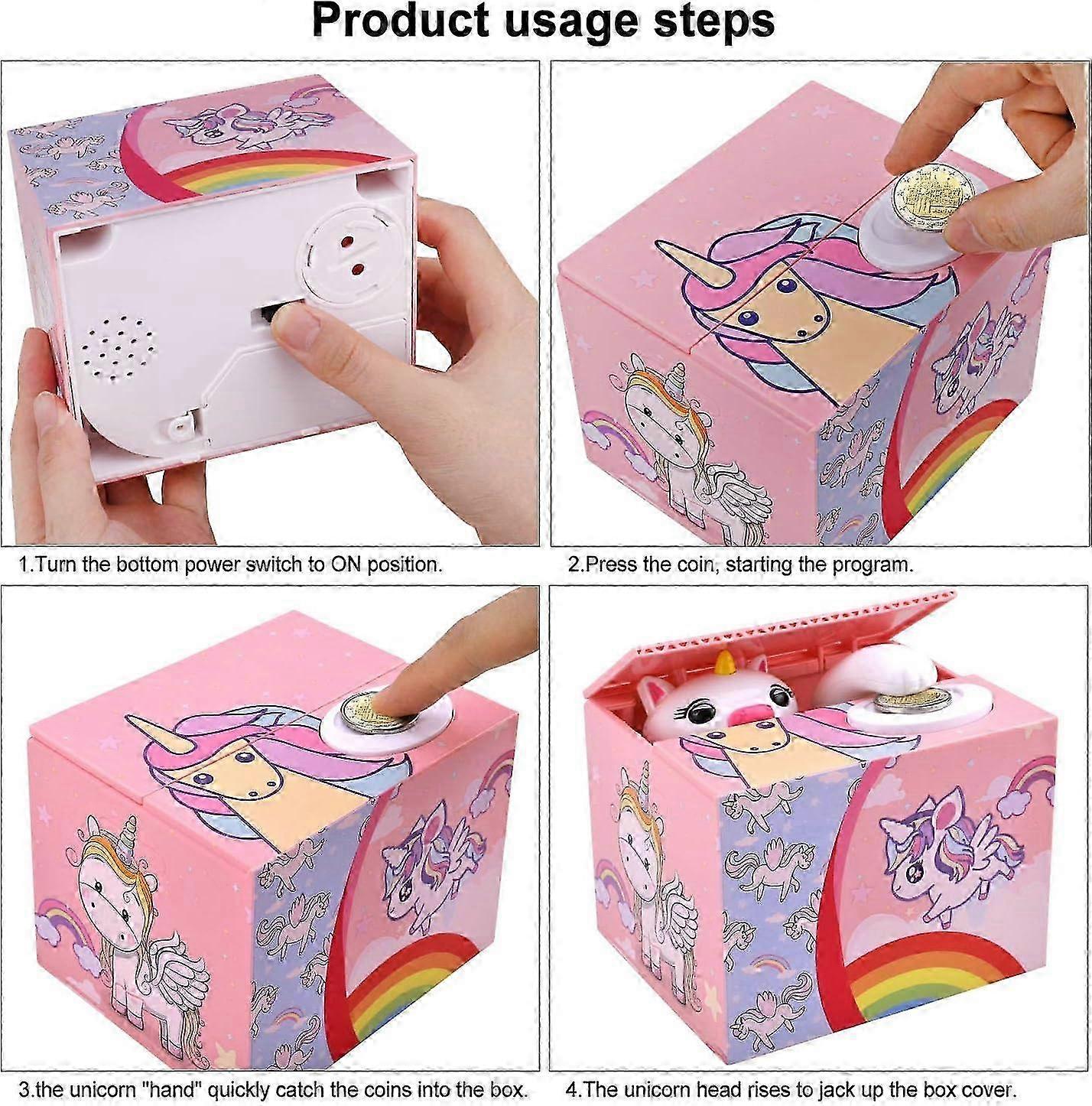 Product usage steps

1.Turn the bottom power switch to ON position.

2.Press the coin, starting the program.

3.the unicorn "hand" quickly catch the coins into the box.

4.The unicorn head rises to jack up the box cover.