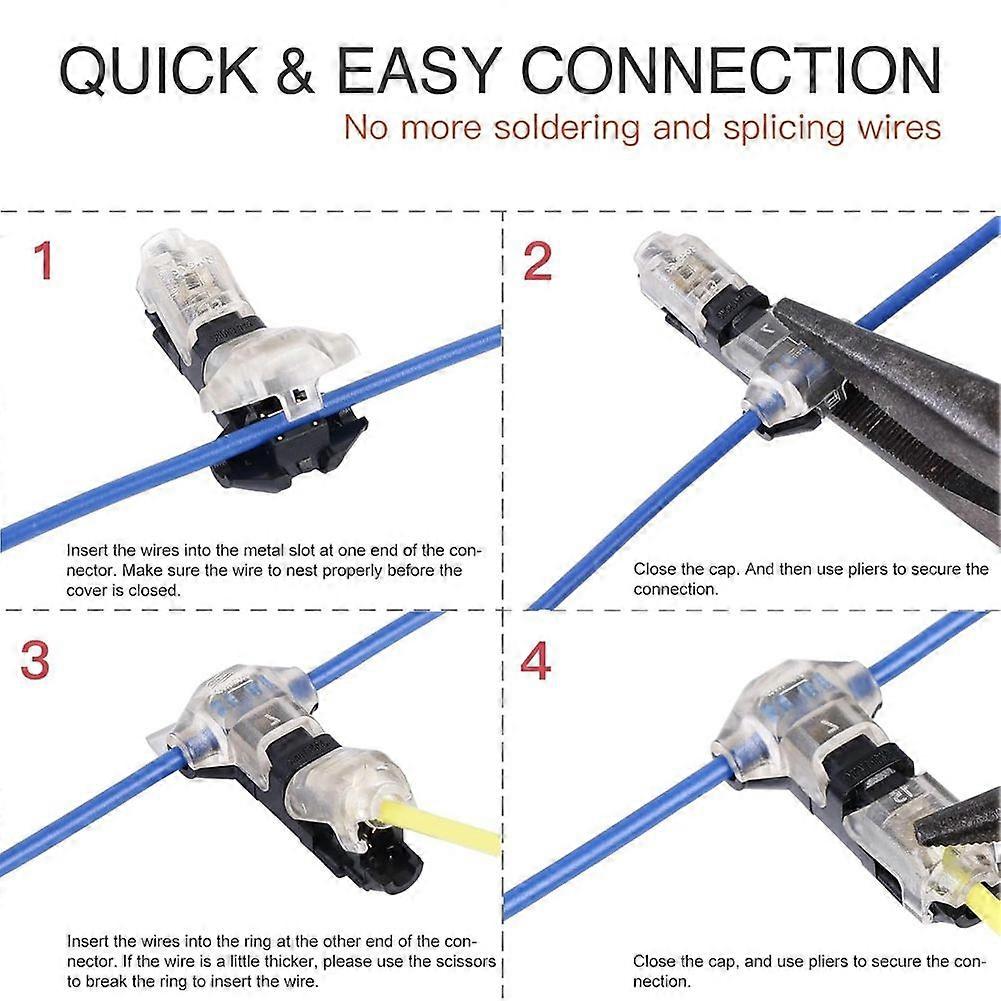 QUICK & EASY CONNECTION
No more soldering and splicing wires

1

Insert the wires into the metal slot at one end of the connector. Make sure the wire to nest properly before the cover is closed.

2

Close the cap. And then use pliers to secure the connection.

3

Insert the wires into the ring at the other end of the connector. If the wire is a little thicker, please use the scissors to break the ring to insert the wire.

4

Close the cap, and use pliers to secure the connection.