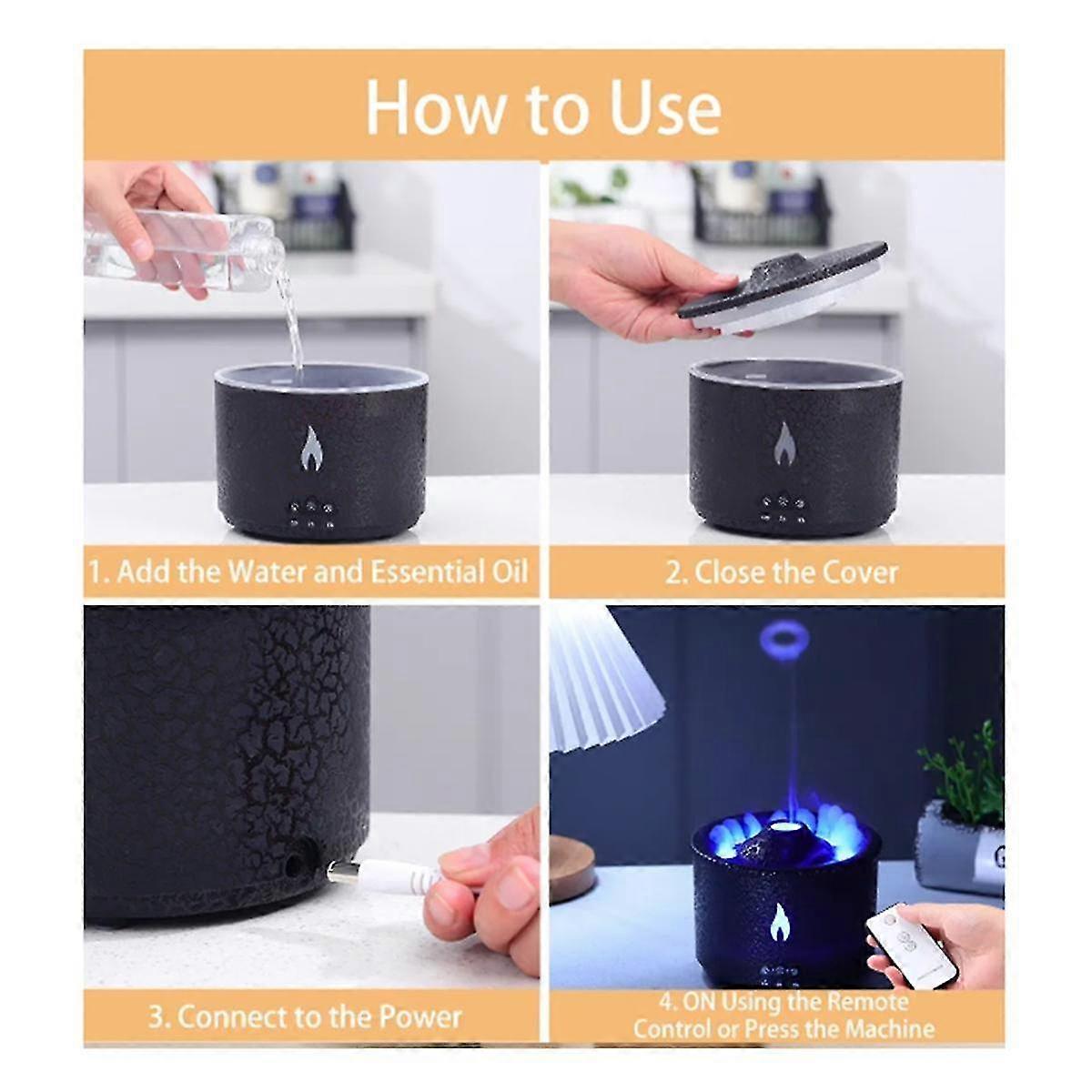 How to Use

1. Add the Water and Essential Oil

2. Close the Cover

3. Connect to the Power

4. ON Using the Remote Control or Press the Machine