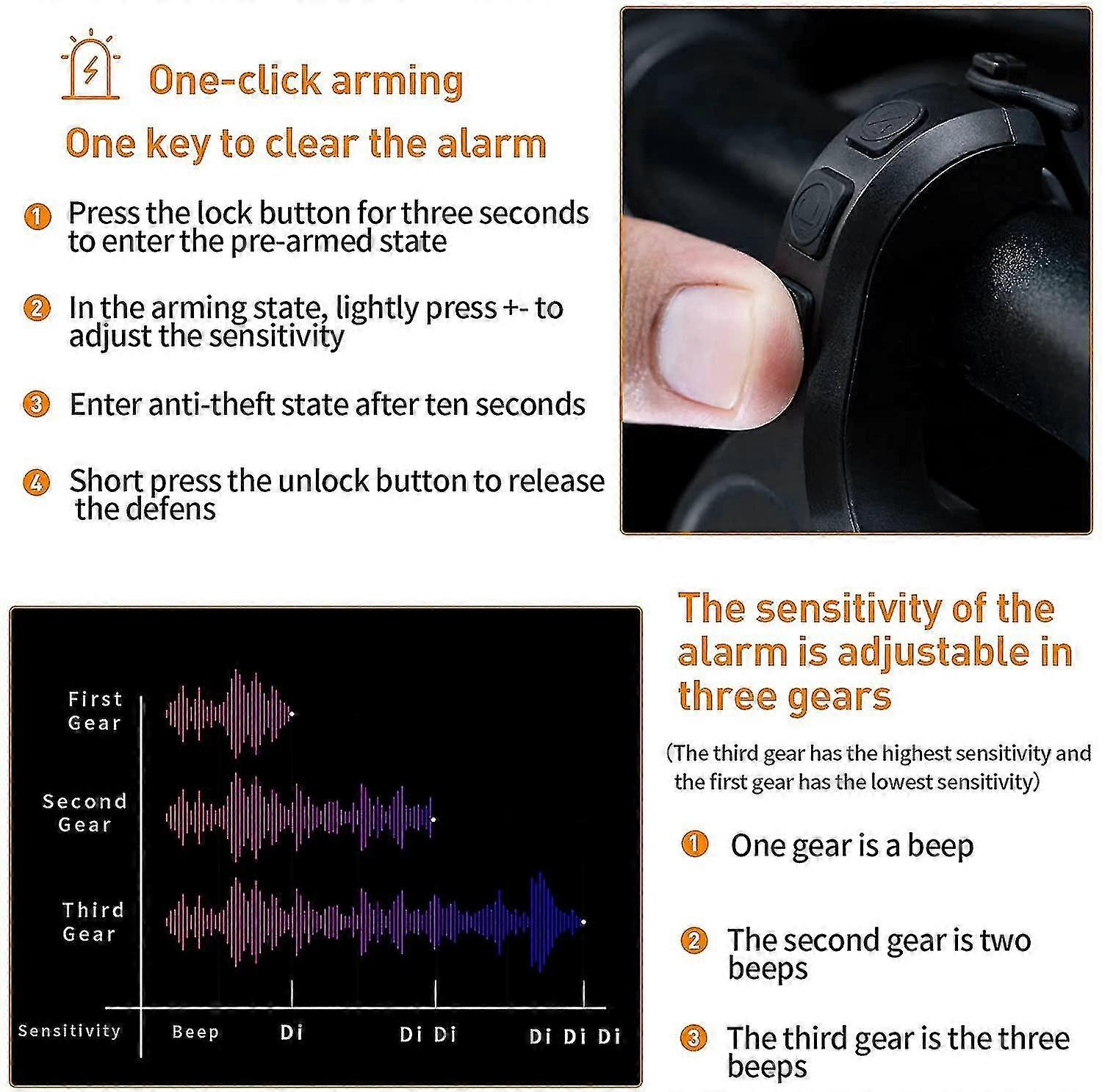 One-click arming

One key to clear the alarm

1 Press the lock button for three seconds to enter the pre-armed state

2 In the arming state, lightly press +- to adjust the sensitivity

3 Enter anti-theft state after ten seconds

4 Short press the unlock button to release the defens

First Gear

Second Gear

Third Gear

Sensitivity Beep Di Di Di Di Di Di

The sensitivity of the alarm is adjustable in three gears

(The third gear has the highest sensitivity and the first gear has the lowest sensitivity)

1 One gear is a beep

2 The second gear is two beeps

3 The third gear is the three beeps