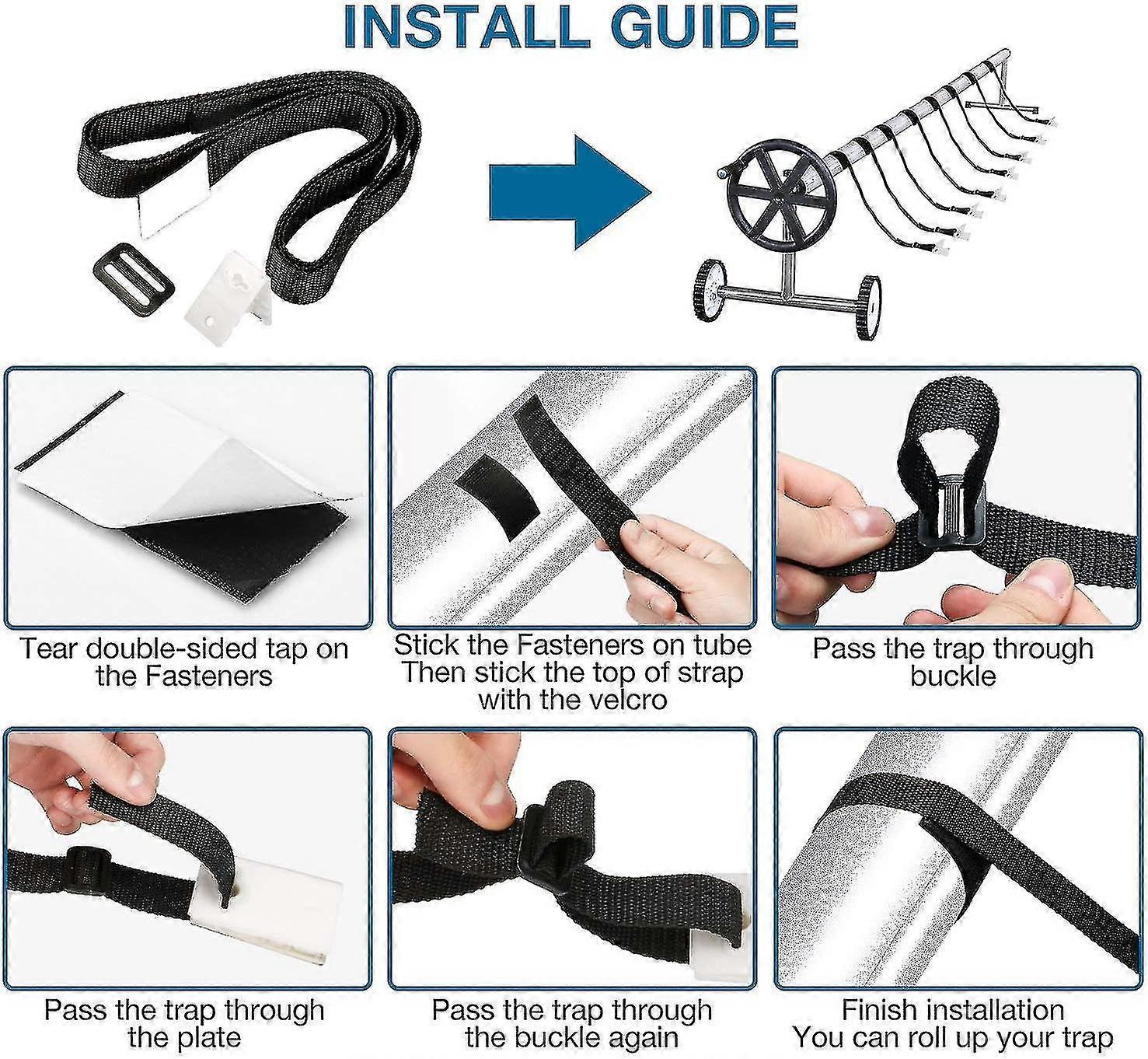 INSTALL GUIDE

Tear double-sided tap on the Fasteners

Stick the Fasteners on tube Then stick the top of strap with the velcro

Pass the trap through buckle

Pass the trap through the plate

Pass the trap through the buckle again

Finish installation You can roll up your trap