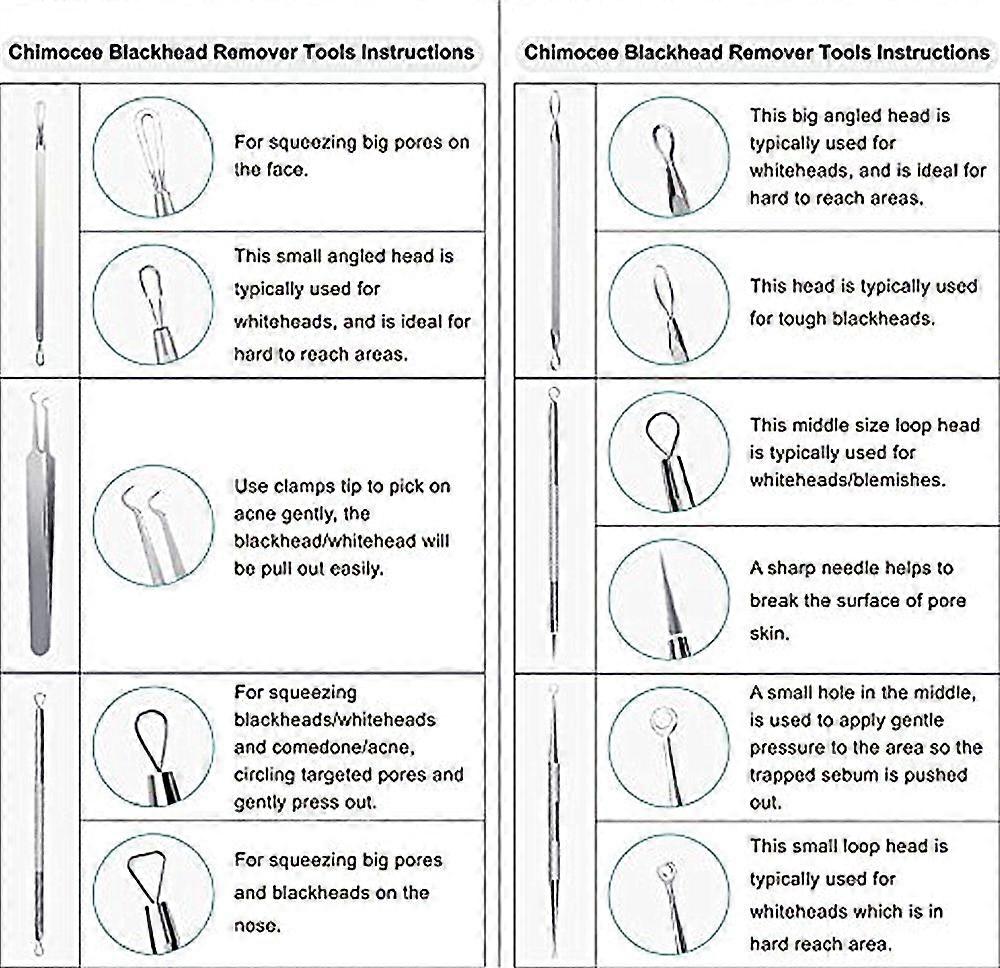 Chimocee Blackhead Remover Tools Instructions

For squeezing big pores on the face.

This small angled head is typically used for whiteheads, and is ideal for hard to reach areas.

Use clamps tip to pick on acne gently, the blackhead/whitehead will be pull out easily.

For squeezing blackheads/whiteheads and comedone/acne, circling targeted pores and gently press out.

For squeezing big pores and blackheads on the nose.

Chimocee Blackhead Remover Tools Instructions

This big angled head is typically used for whiteheads, and is ideal for hard to reach areas.

This head is typically used for tough blackheads.

This middle size loop head is typically used for whiteheads/blemishes.

A sharp needle helps to break the surface of pore skin.

A small hole in the middle, is used to apply gentle pressure to the area so the trapped sebum is pushed out.

This small loop head is typically used for whiteheads which is in hard reach area.