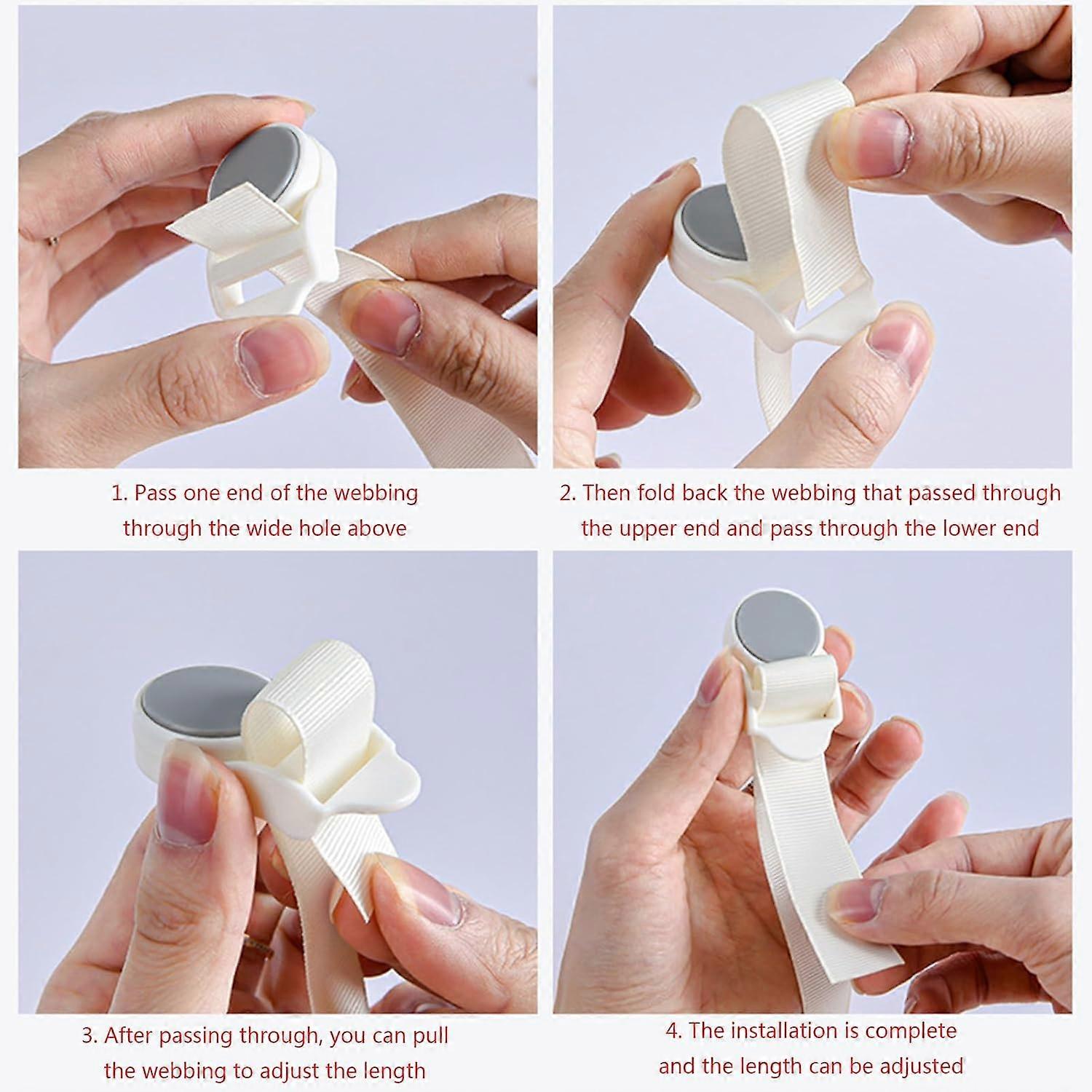 1. Pass one end of the webbing through the wide hole above

2. Then fold back the webbing that passed through the upper end and pass through the lower end

3. After passing through, you can pull the webbing to adjust the length

4. The installation is complete and the length can be adjusted