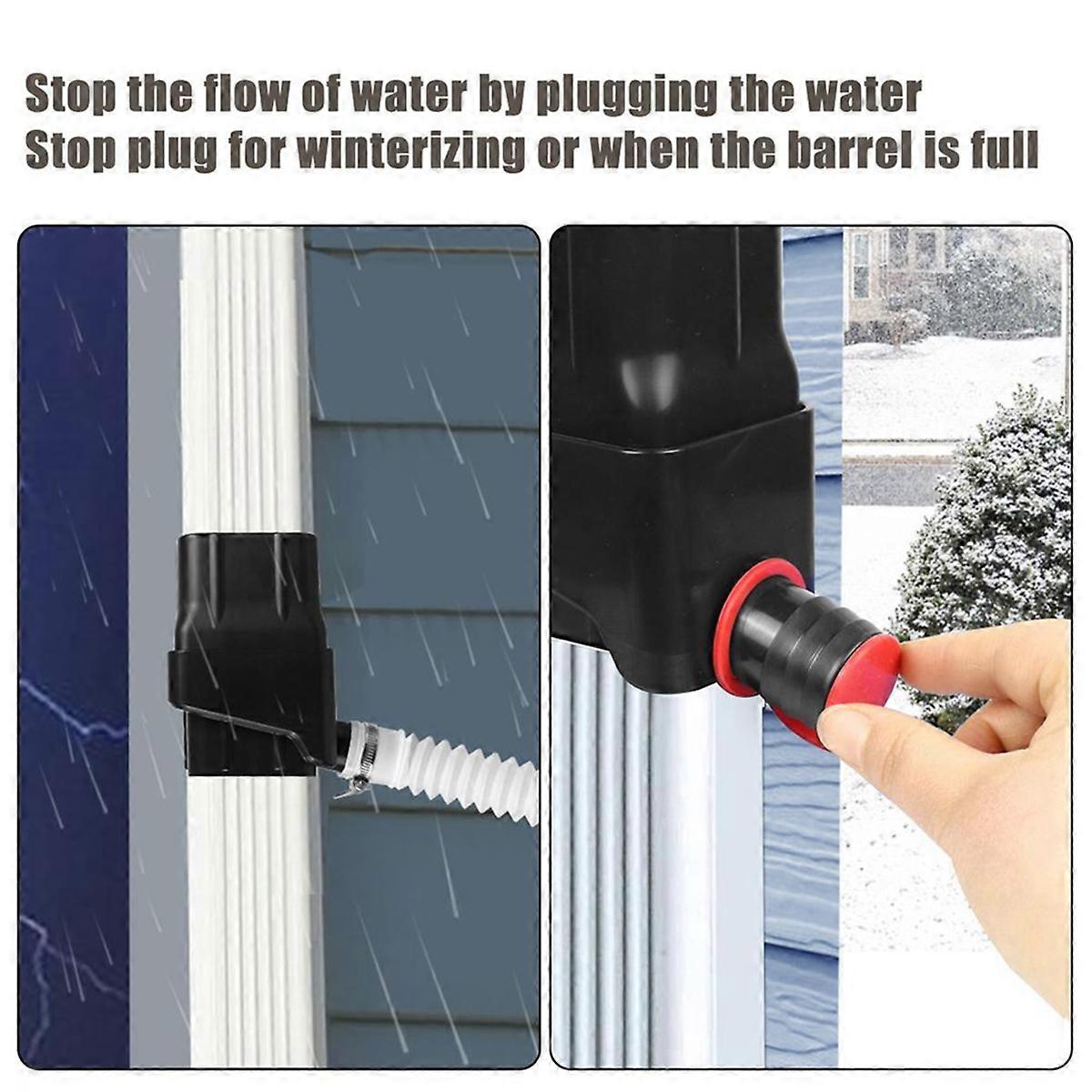 Stop the flow of water by plugging the water
Stop plug for winterizing or when the barrel is full