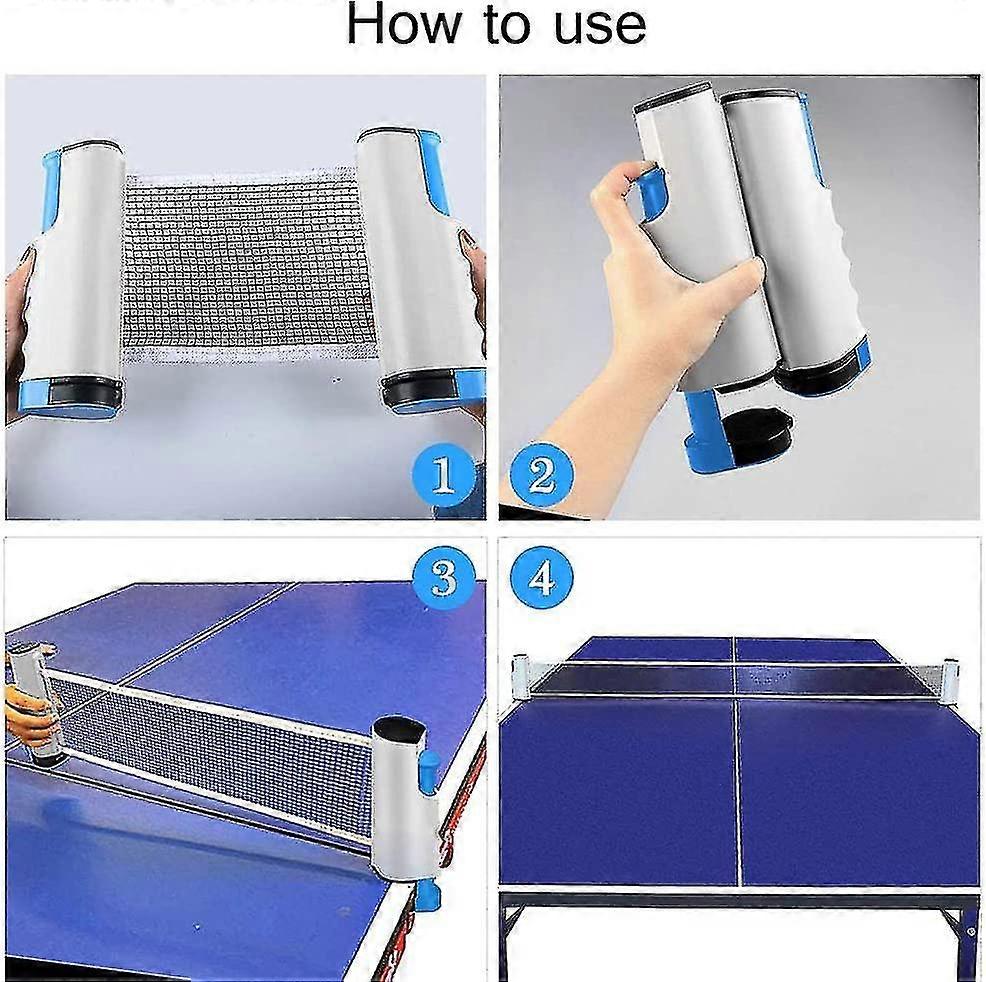 How to use

1

2

3

4