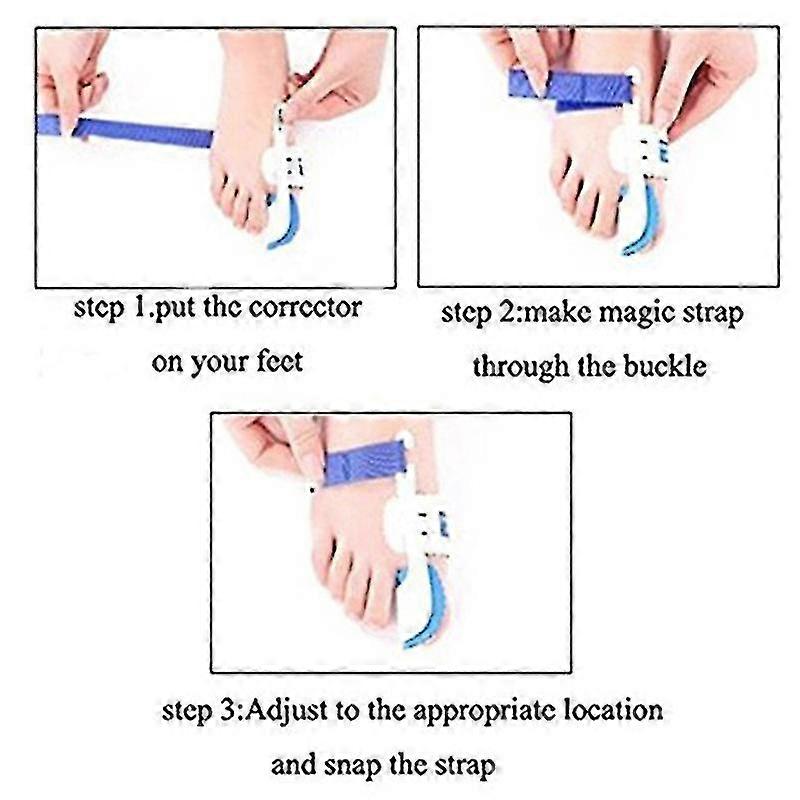 step 1.put the corrector on your feet

step 2:make magic strap through the buckle

step 3:Adjust to the appropriate location and snap the strap