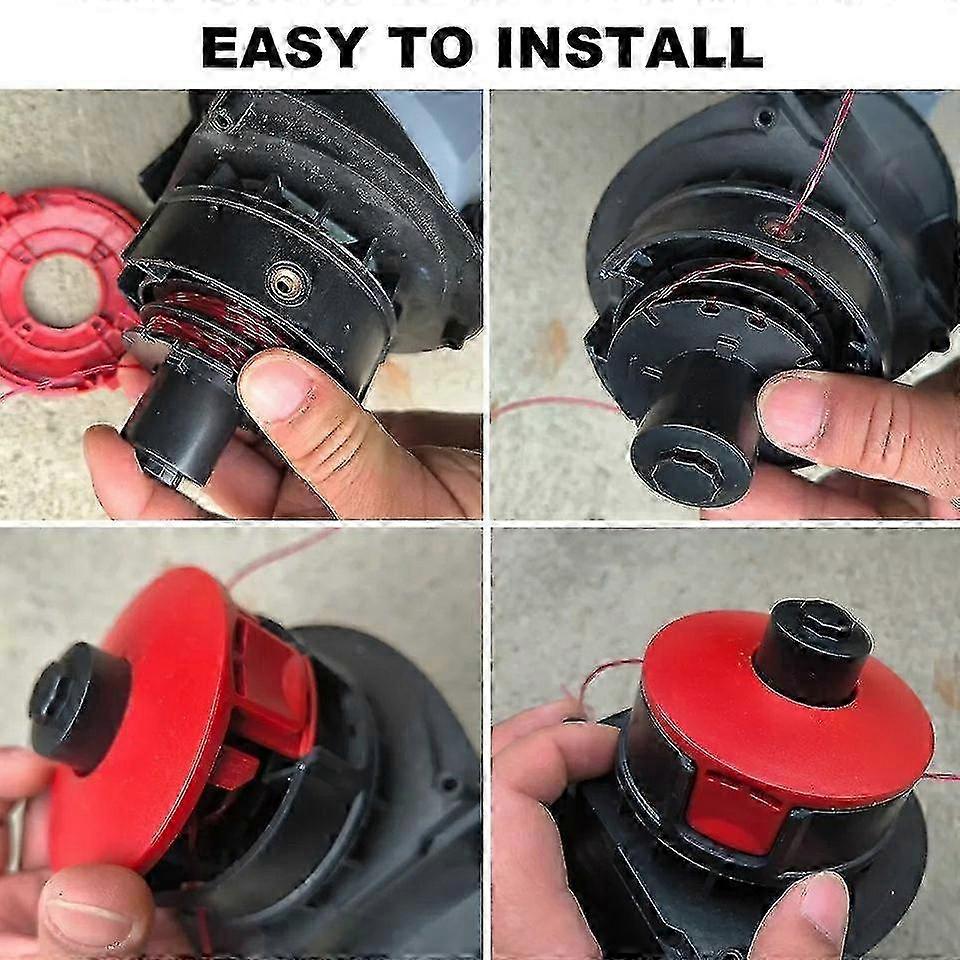 EASY TO INSTALL