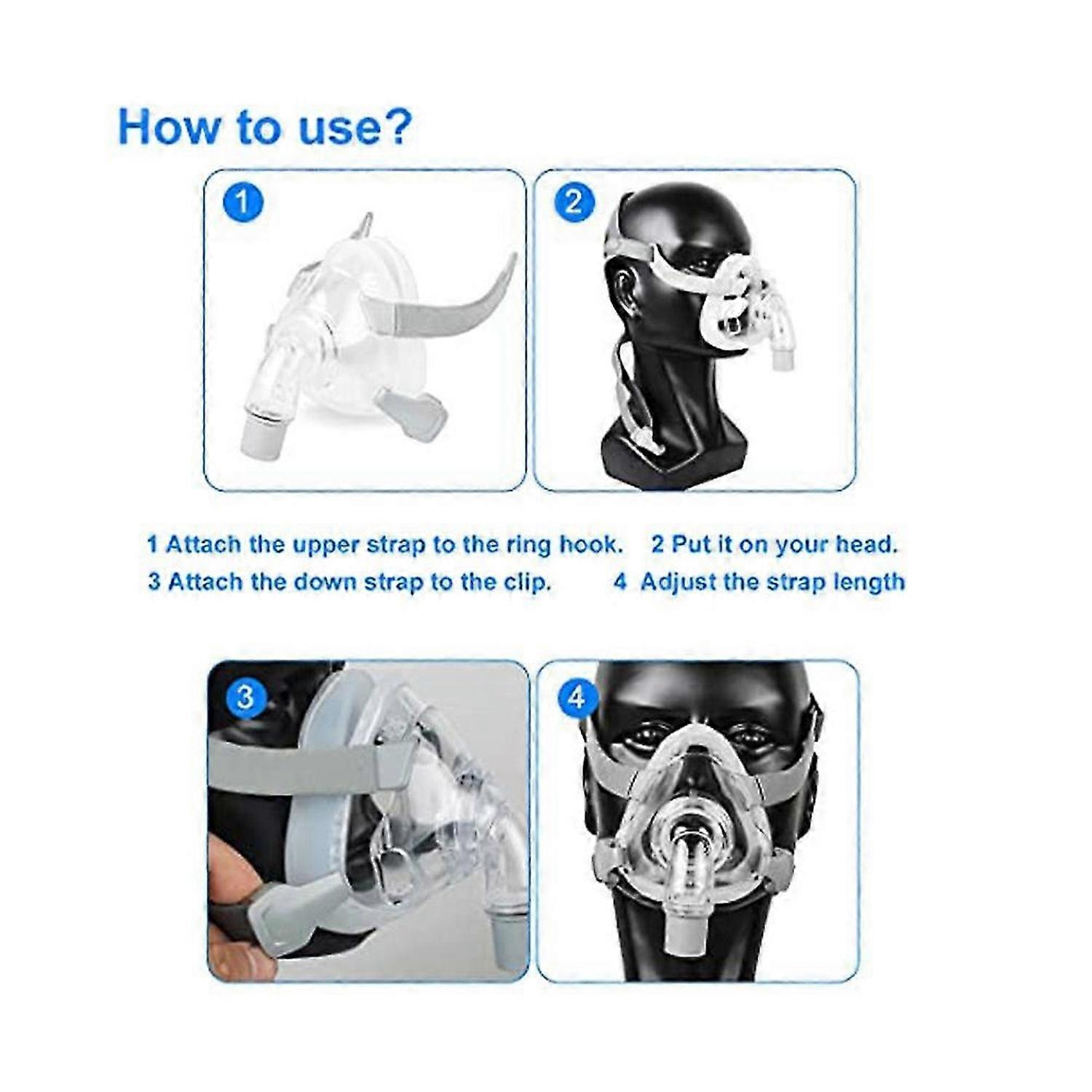 How to use?

1

2

1 Attach the upper strap to the ring hook. 2 Put it on your head.
3 Attach the down strap to the clip. 4 Adjust the strap length

3

4