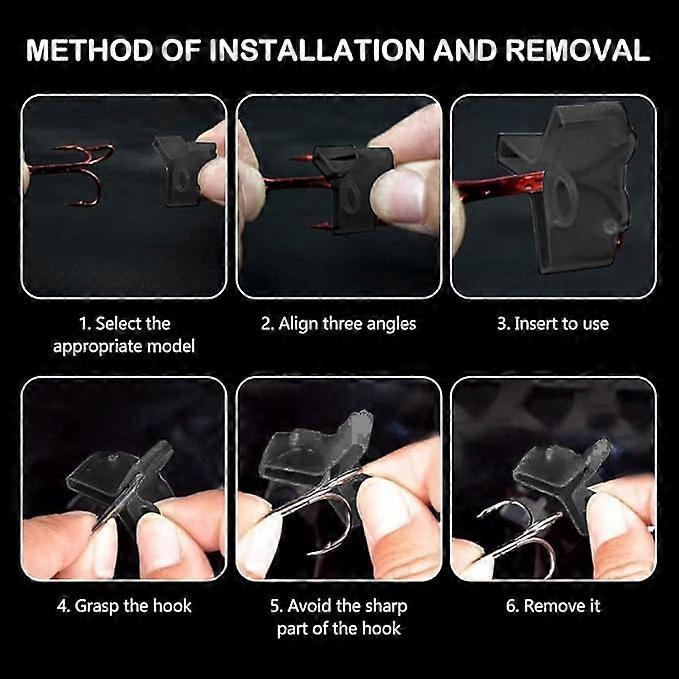 METHOD OF INSTALLATION AND REMOVAL

1. Select the appropriate model

2. Align three angles

3. Insert to use

4. Grasp the hook

5. Avoid the sharp part of the hook

6. Remove it