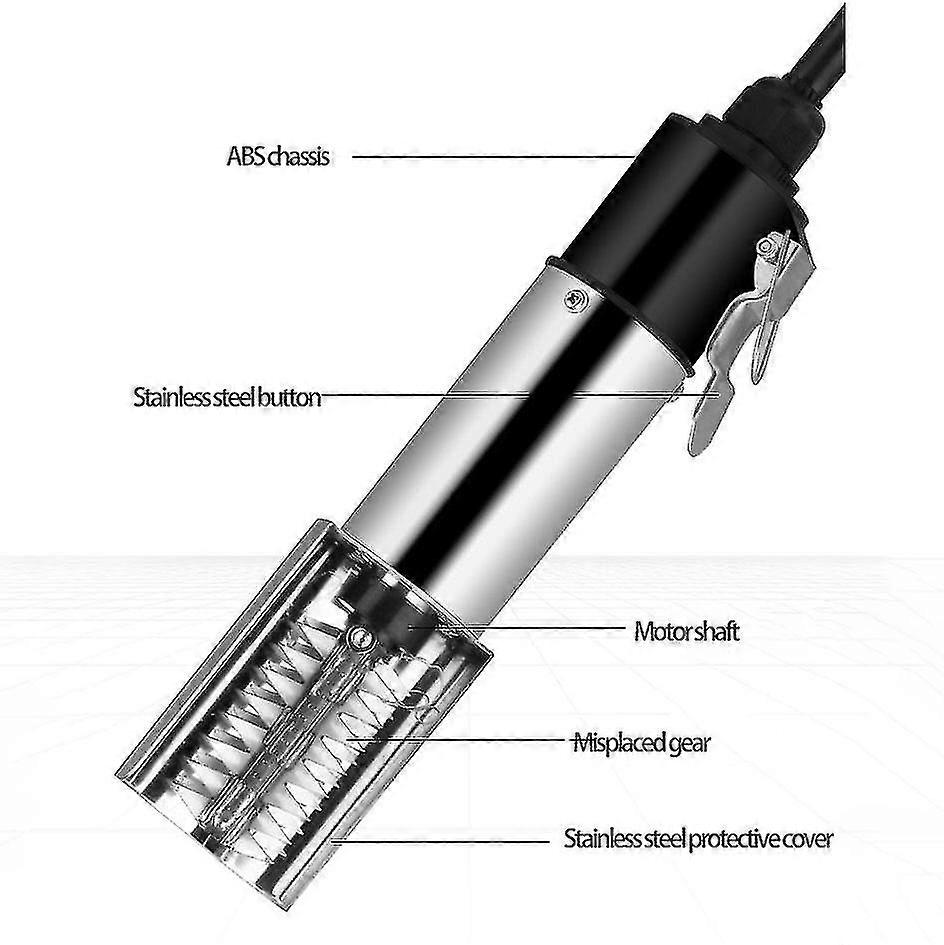 ABS chassis

Stainless steel button

Motor shaft

Misplaced gear

Stainless steel protective cover