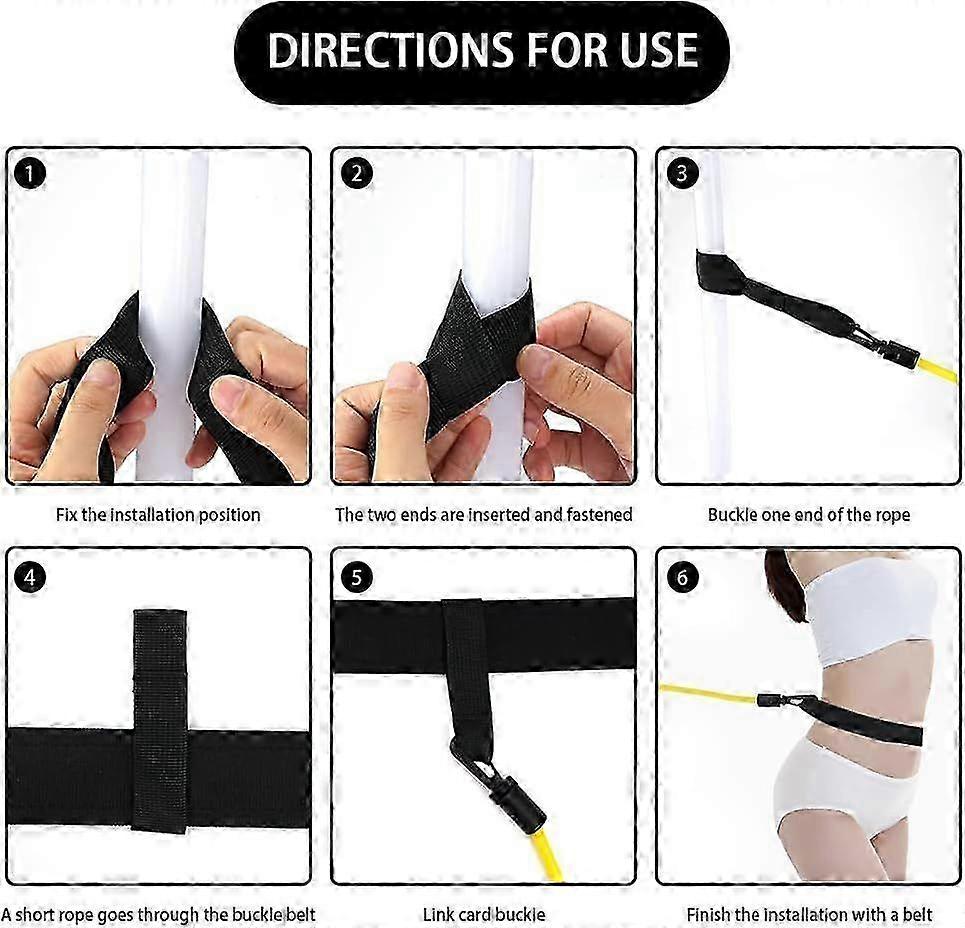 DIRECTIONS FOR USE

1

Fix the installation position

2

The two ends are inserted and fastened

3

Buckle one end of the rope

4

A short rope goes through the buckle belt

5

Link card buckle

6

Finish the installation with a belt