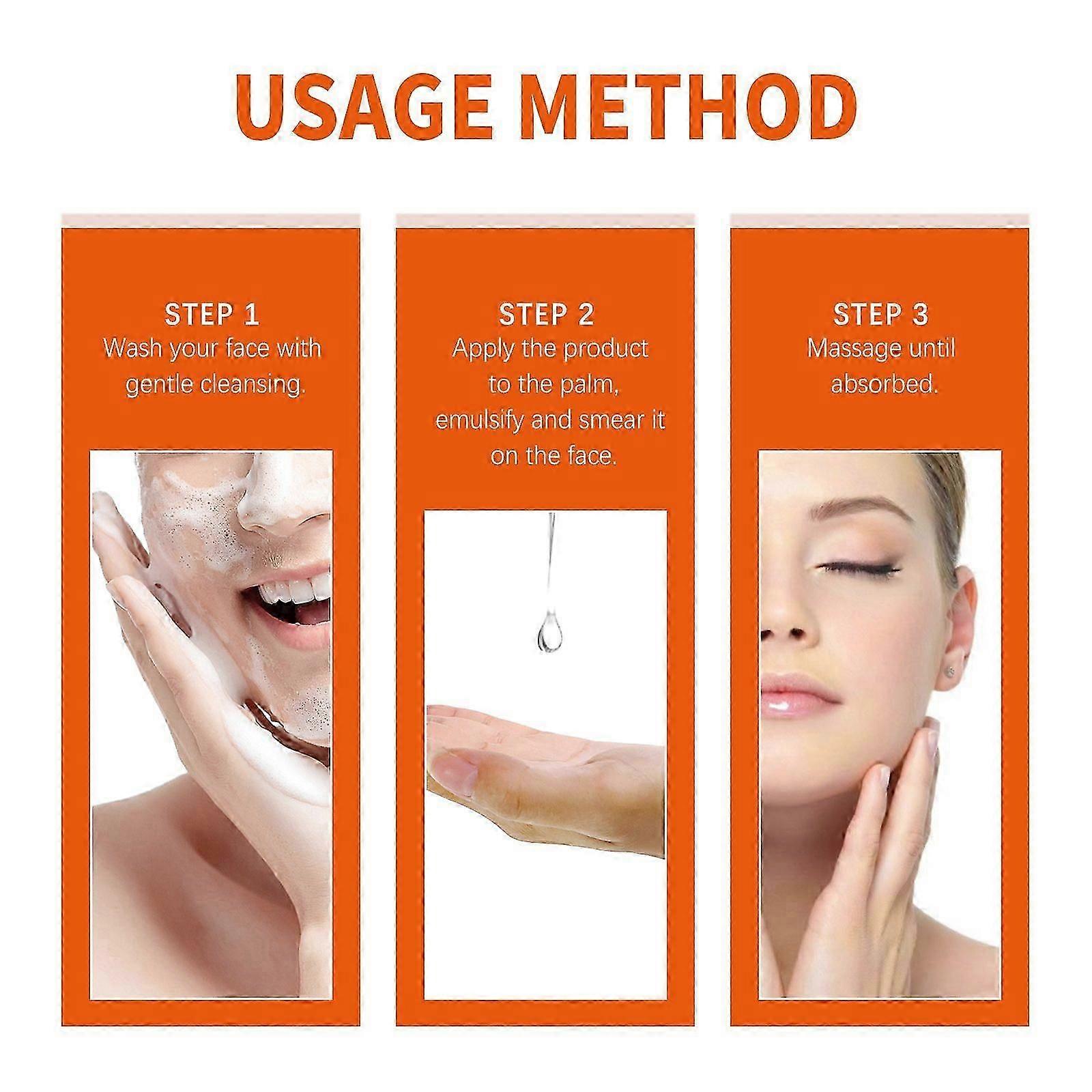 USAGE METHOD

STEP 1
Wash your face with gentle cleansing.

STEP 2
Apply the product to the palm, emulsify and smear it on the face.

STEP 3
Massage until absorbed.