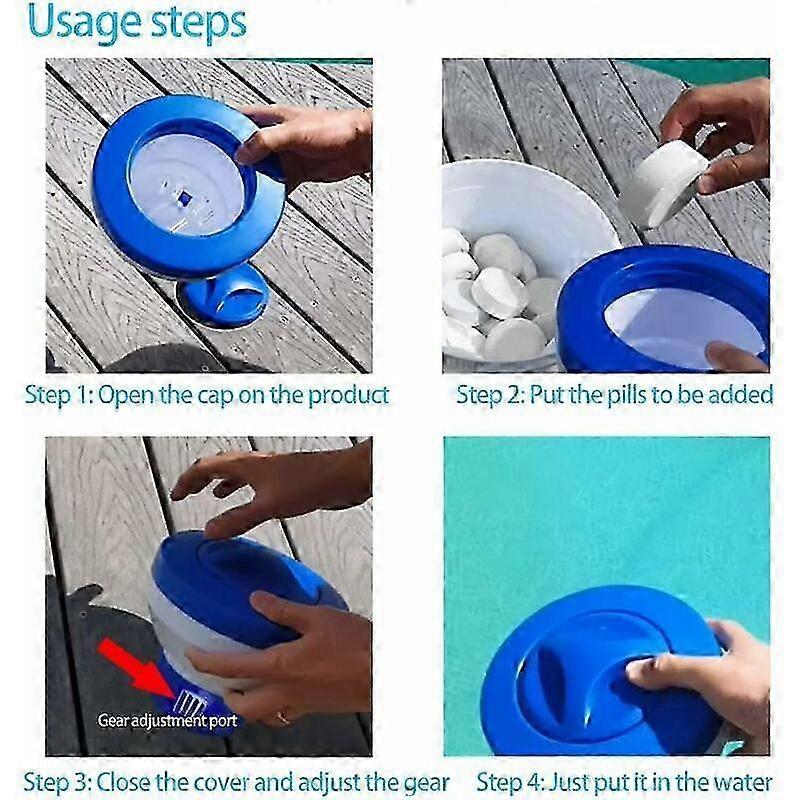 Usage steps

Step 1: Open the cap on the product

Step 2: Put the pills to be added

Gear adjustment port

Step 3: Close the cover and adjust the gear

Step 4: Just put it in the water