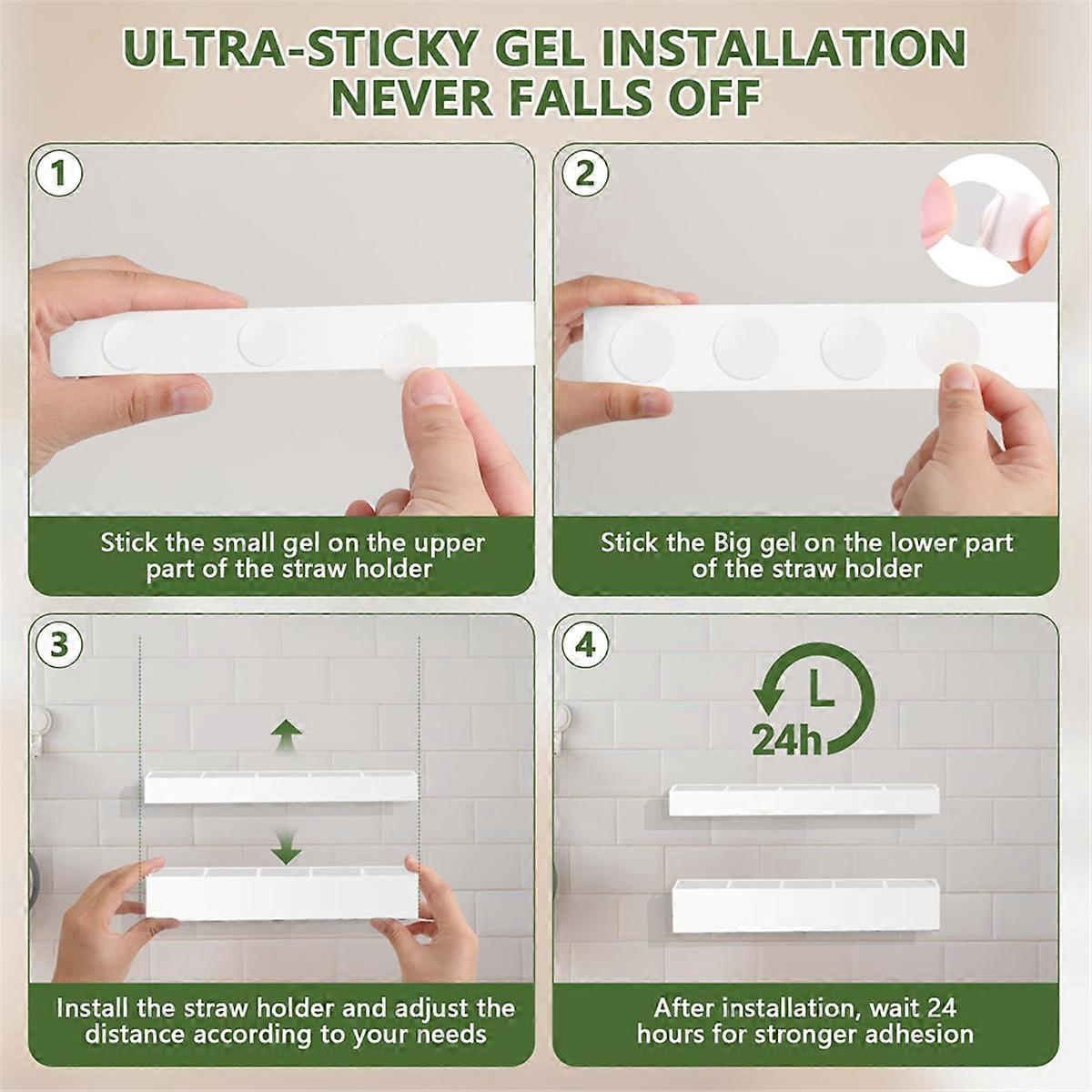 ULTRA-STICKY GEL INSTALLATION NEVER FALLS OFF

1

Stick the small gel on the upper part of the straw holder

2

Stick the Big gel on the lower part of the straw holder

3

Install the straw holder and adjust the distance according to your needs

4

24h

After installation, wait 24 hours for stronger adhesion