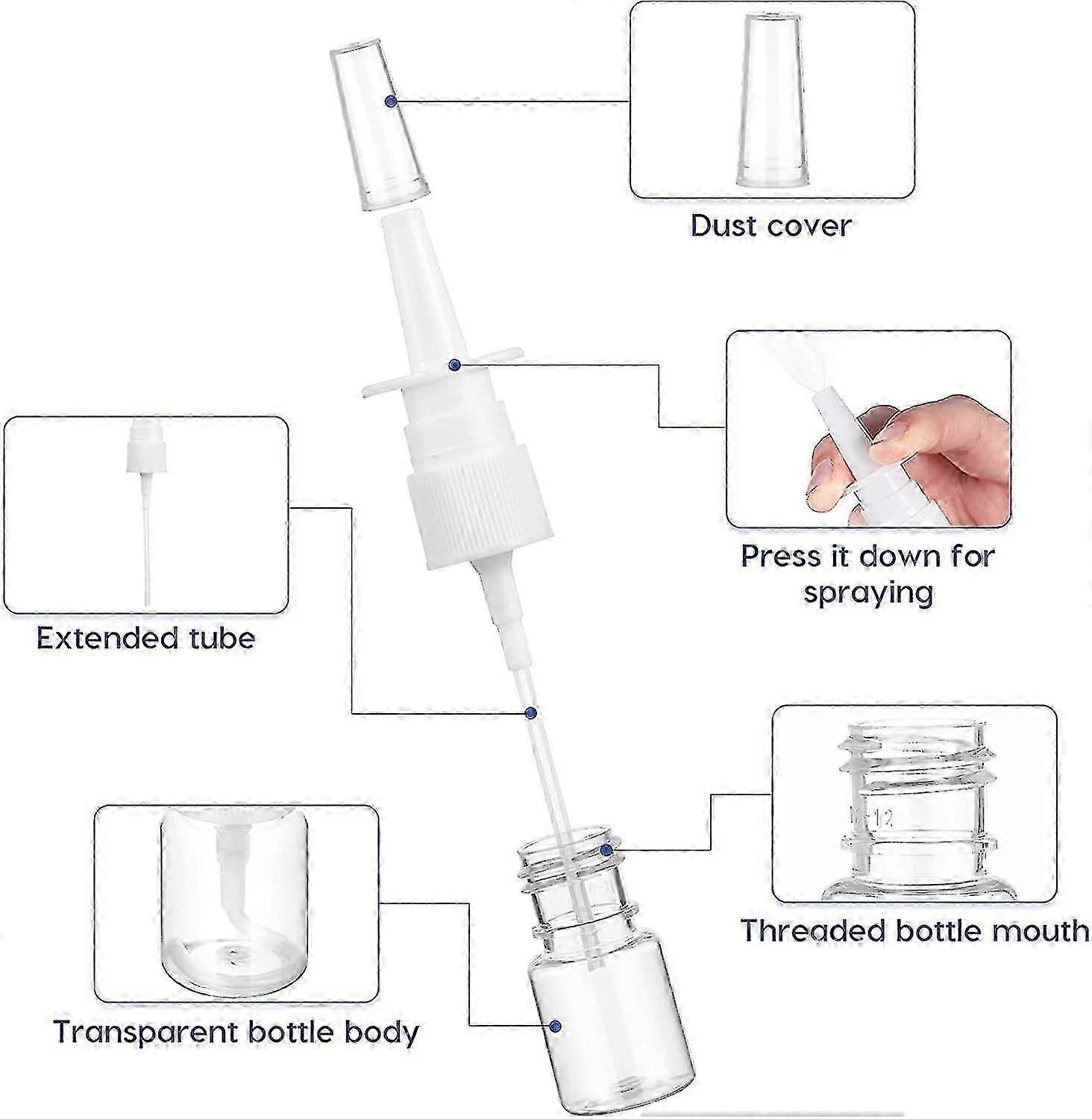 Dust cover

Press it down for spraying

Extended tube

Threaded bottle mouth

Transparent bottle body