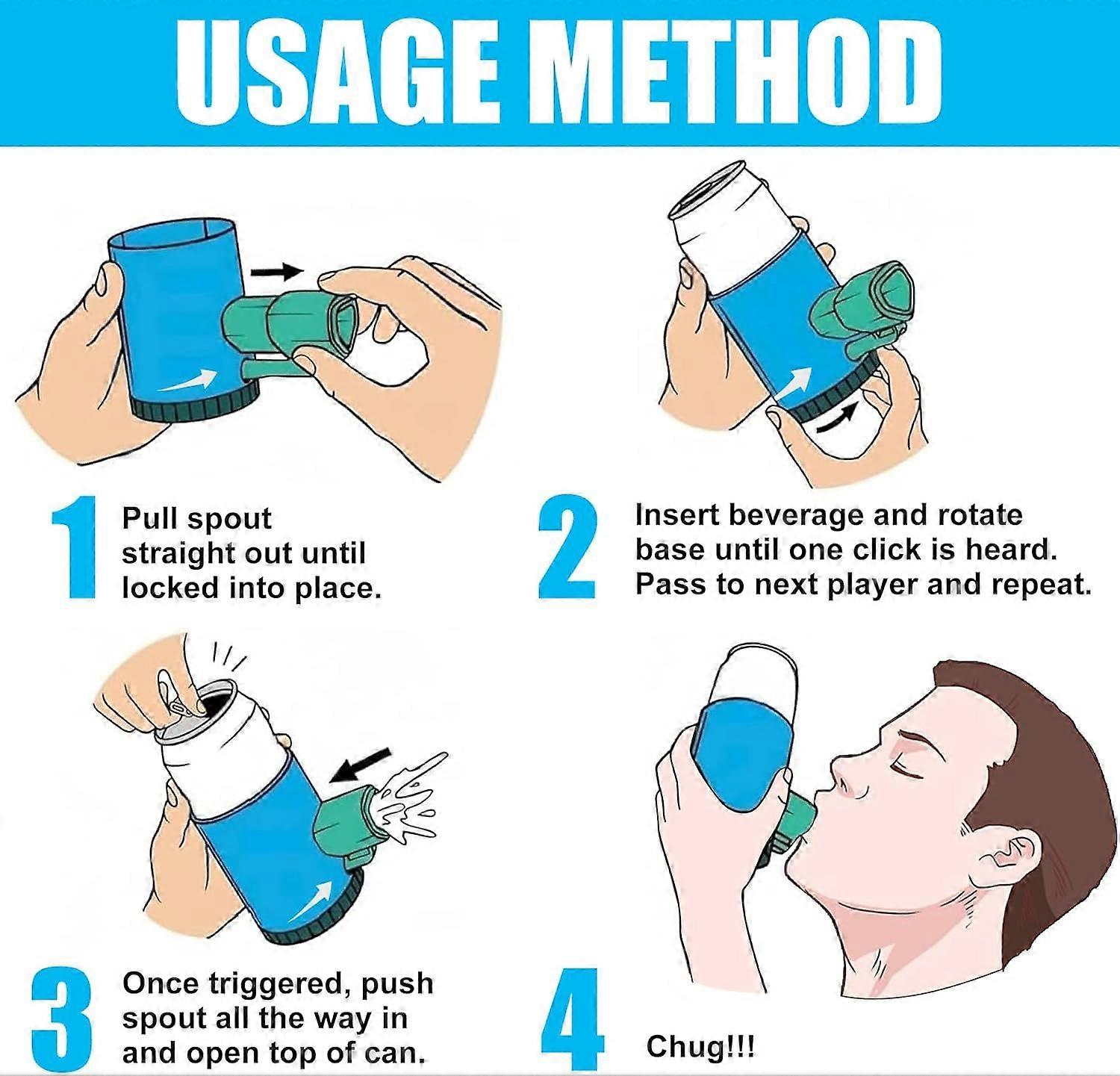 USAGE METHOD

1 Pull spout straight out until locked into place.

2 Insert beverage and rotate base until one click is heard. Pass to next player and repeat.

3 Once triggered, push spout all the way in and open top of can.

4 Chug!!!