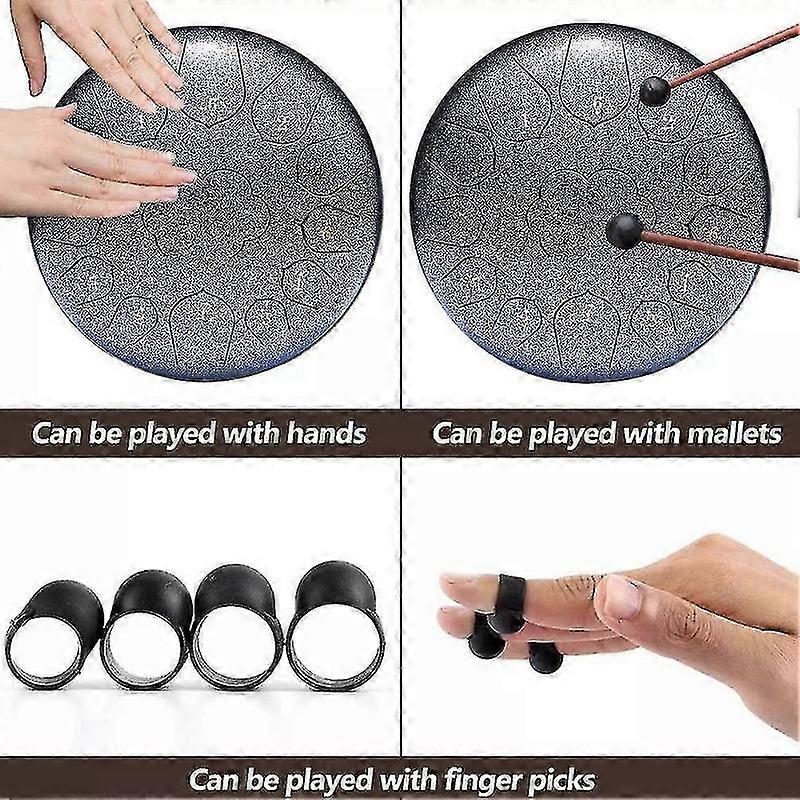 Can be played with hands

Can be played with mallets

Can be played with finger picks