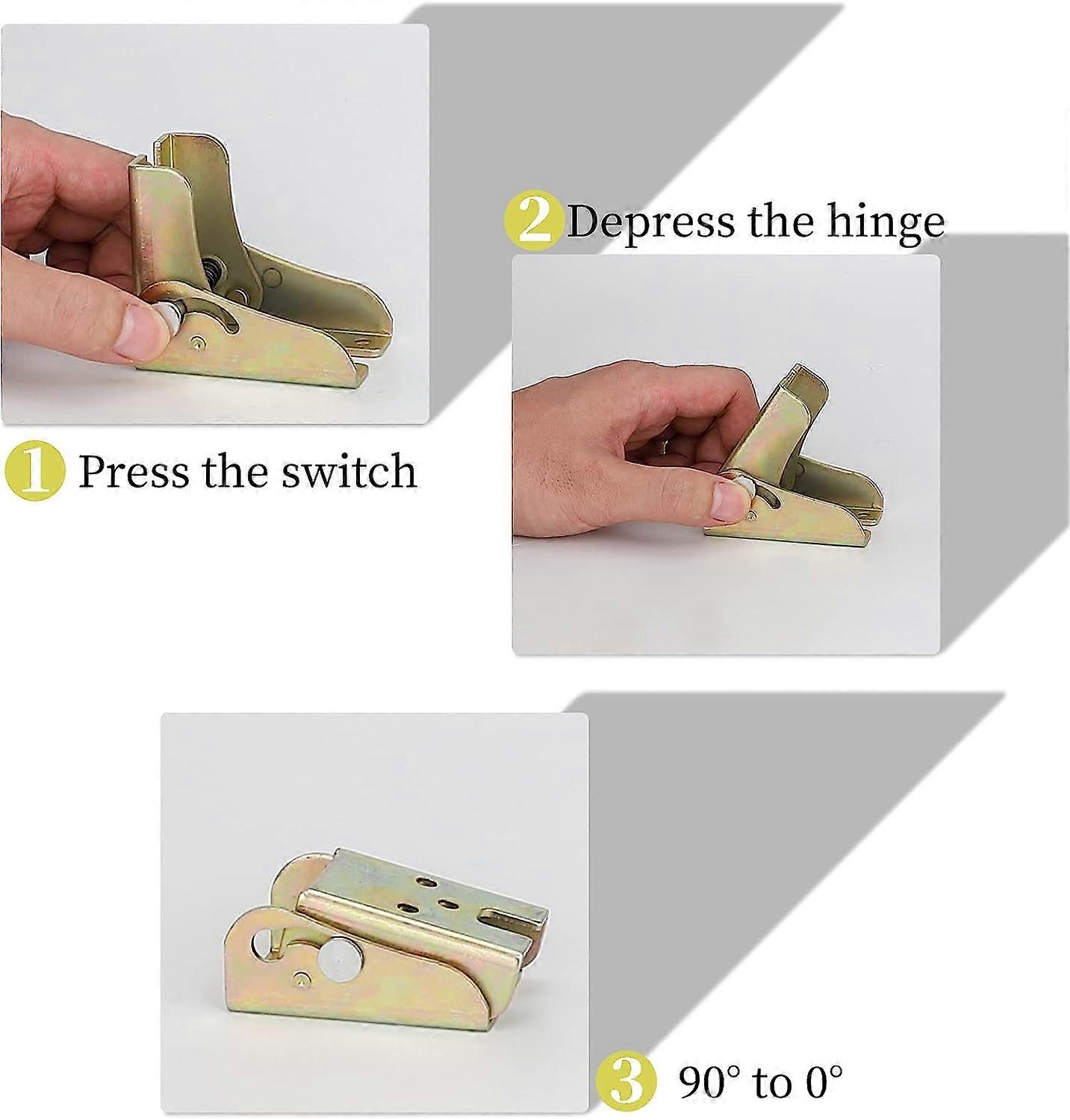 2 Depress the hinge

1 Press the switch

3 90° to 0°