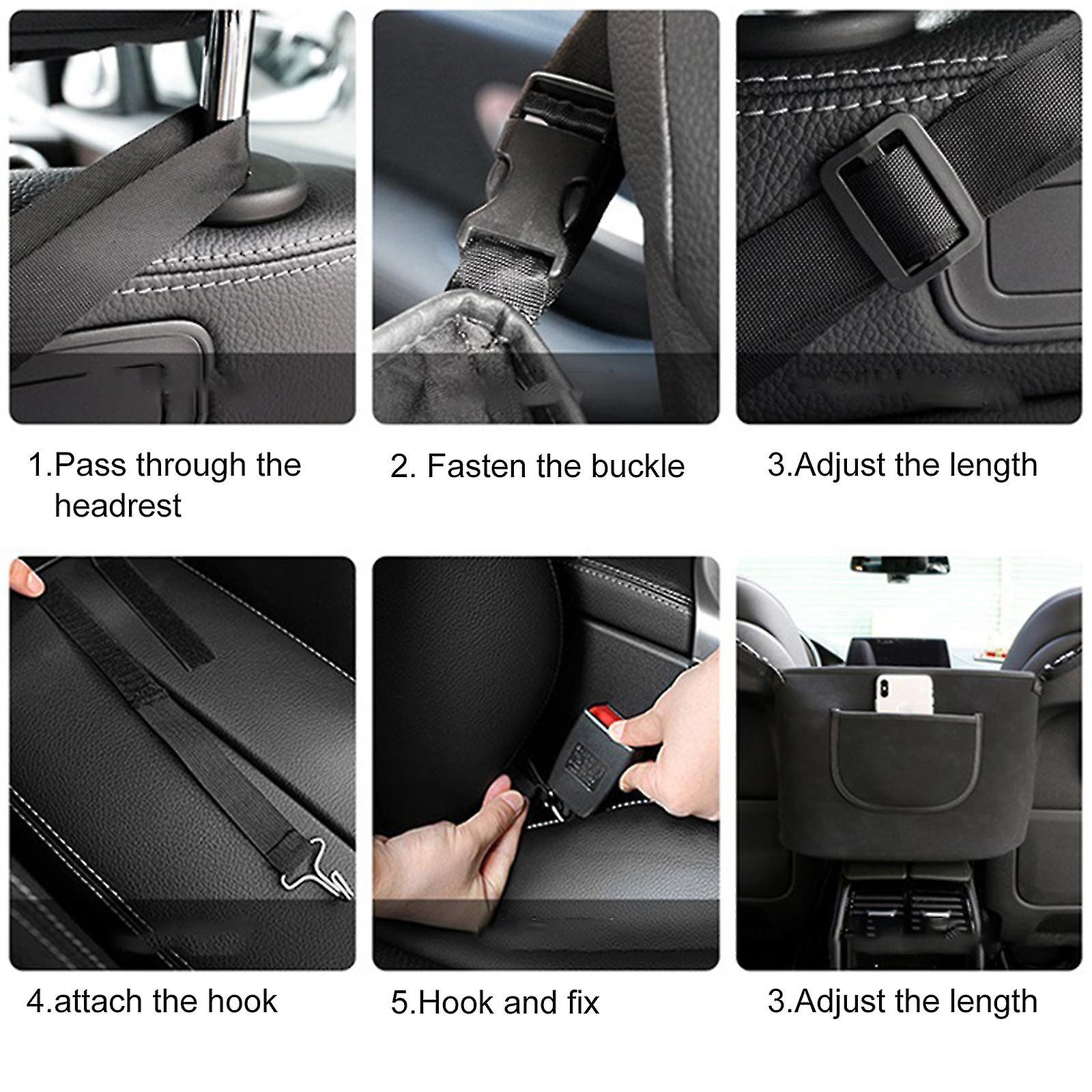 1.Pass through the headrest

2. Fasten the buckle

3.Adjust the length

4.attach the hook

5.Hook and fix

3.Adjust the length