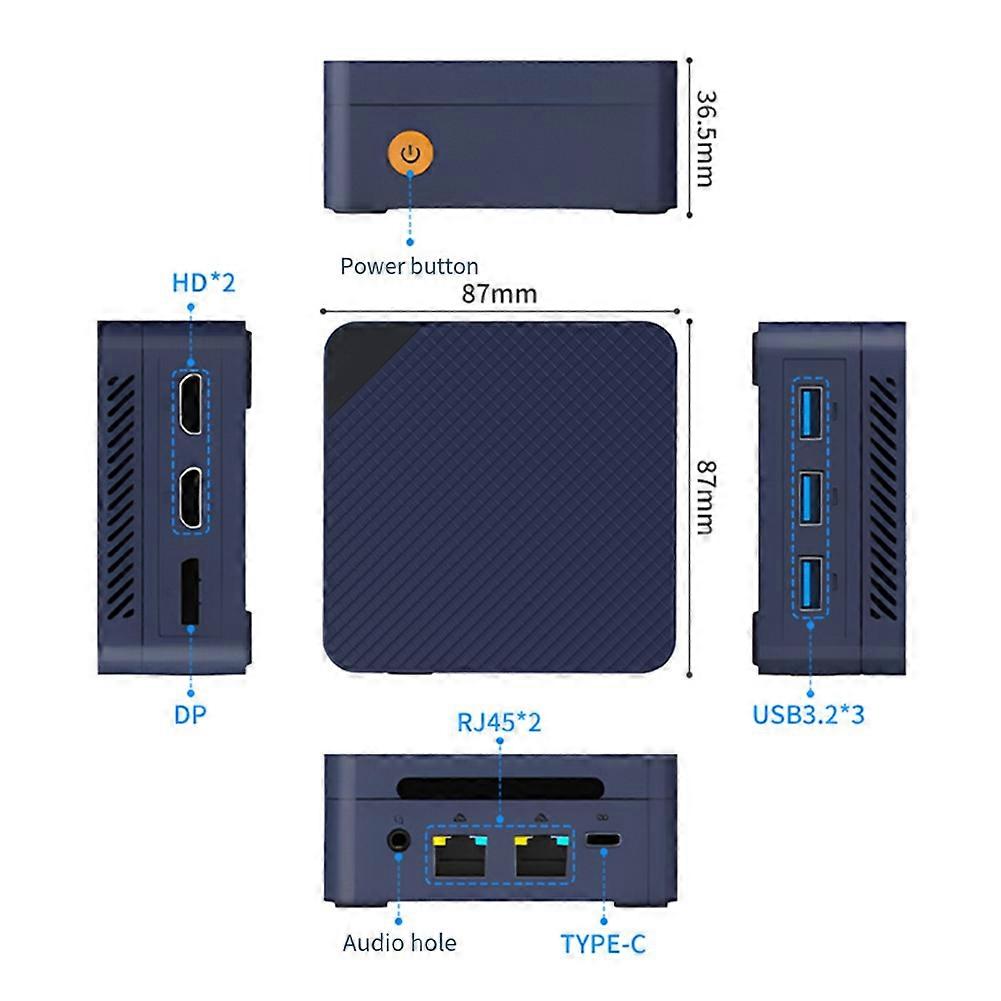 36.5mm

Power button

HD*2

87mm

87mm

DP

USB3.2*3

RJ45*2

Audio hole

TYPE-C