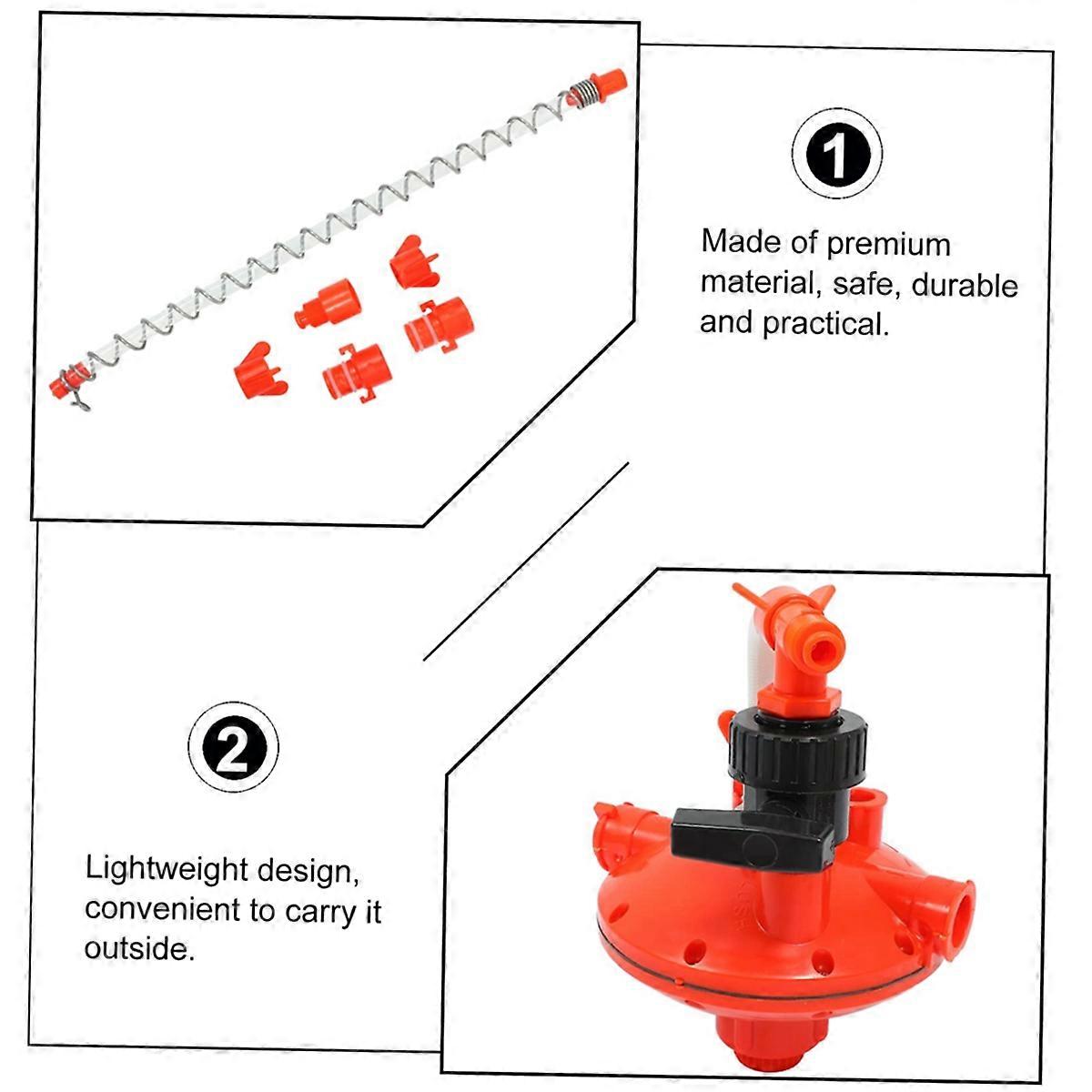 1

Made of premium material, safe, durable and practical.

2

Lightweight design, convenient to carry it outside.