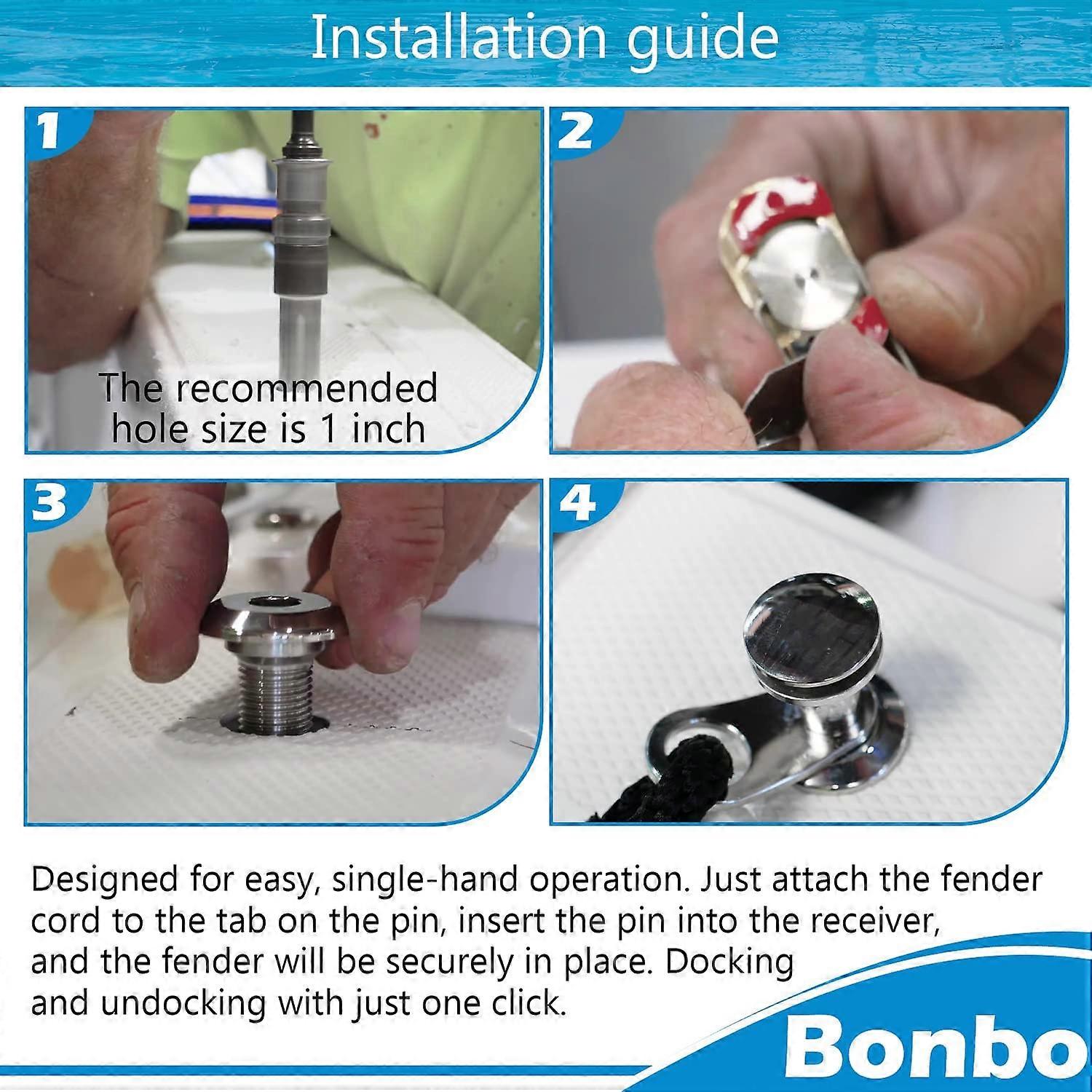 Installation guide

1

The recommended hole size is 1 inch

2

3

4

Designed for easy, single-hand operation. Just attach the fender cord to the tab on the pin, insert the pin into the receiver, and the fender will be securely in place. Docking and undocking with just one click.

Bonbo