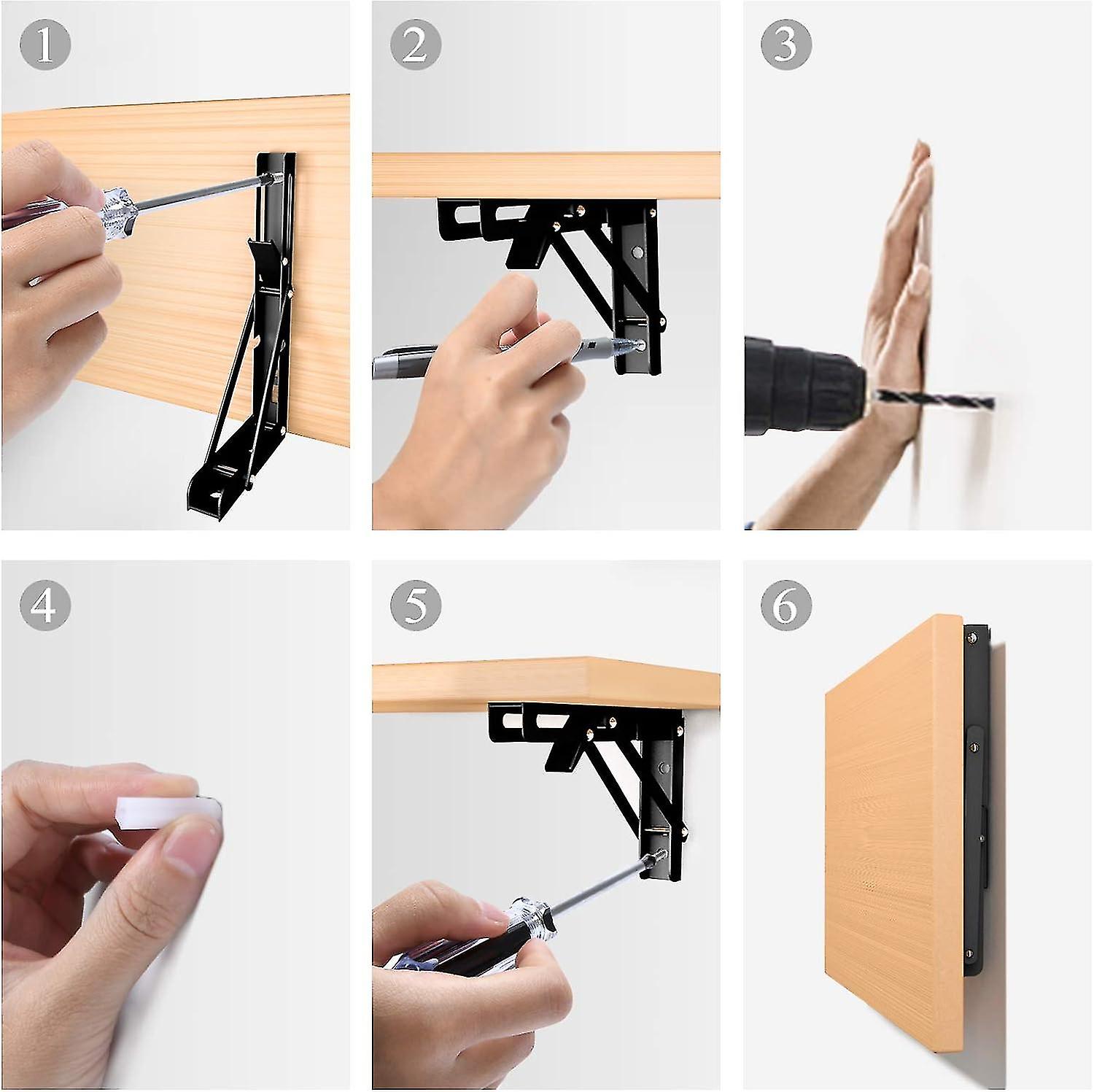 1

2

3

4

5

6