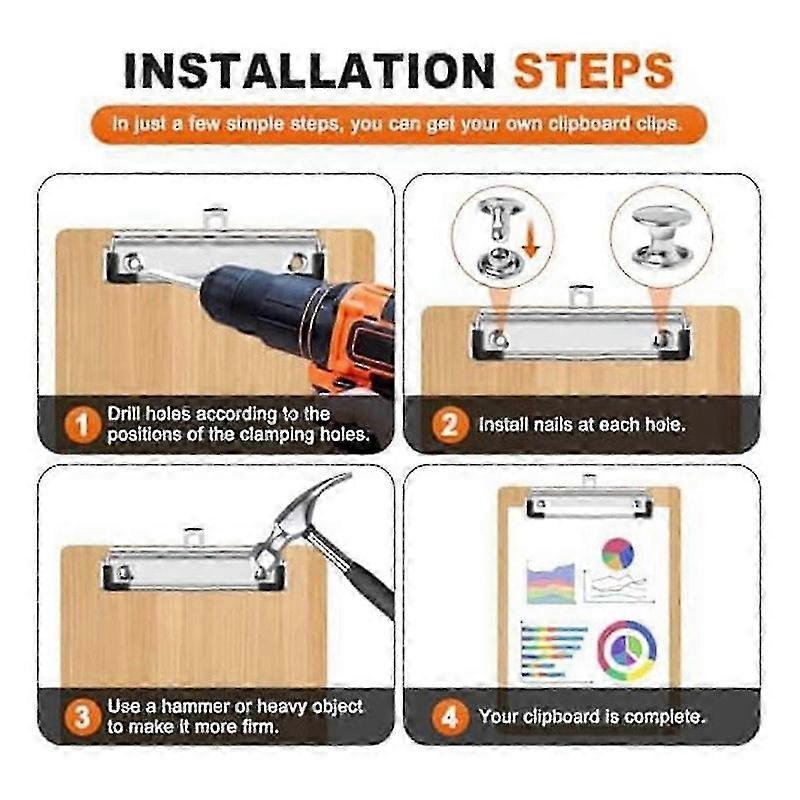 INSTALLATION STEPS

In just a few simple steps, you can get your own clipboard clips.

1 Drill holes according to the positions of the clamping holes.

2 Install nails at each hole.

3 Use a hammer or heavy object to make it more firm.

4 Your clipboard is complete.