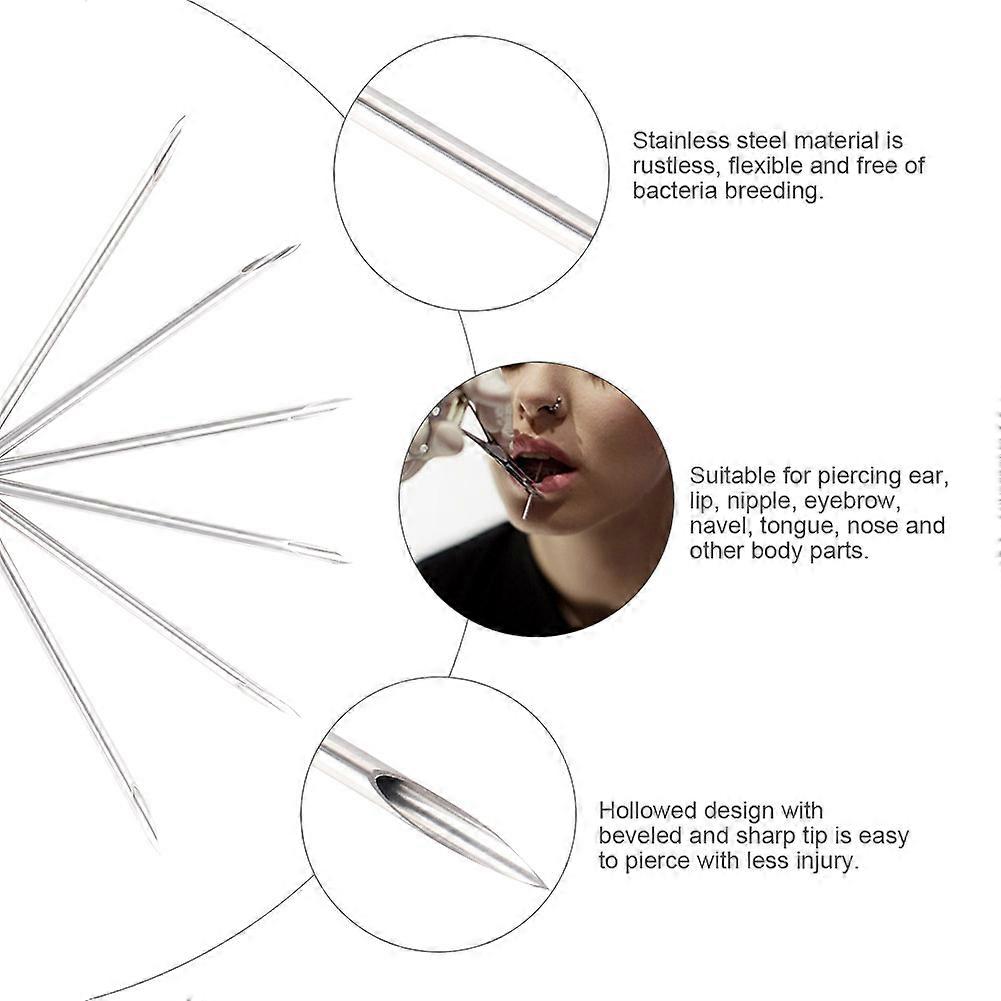 Stainless steel material is rustless, flexible and free of bacteria breeding.

Suitable for piercing ear, lip, nipple, eyebrow, navel, tongue, nose and other body parts.

Hollowed design with beveled and sharp tip is easy to pierce with less injury.