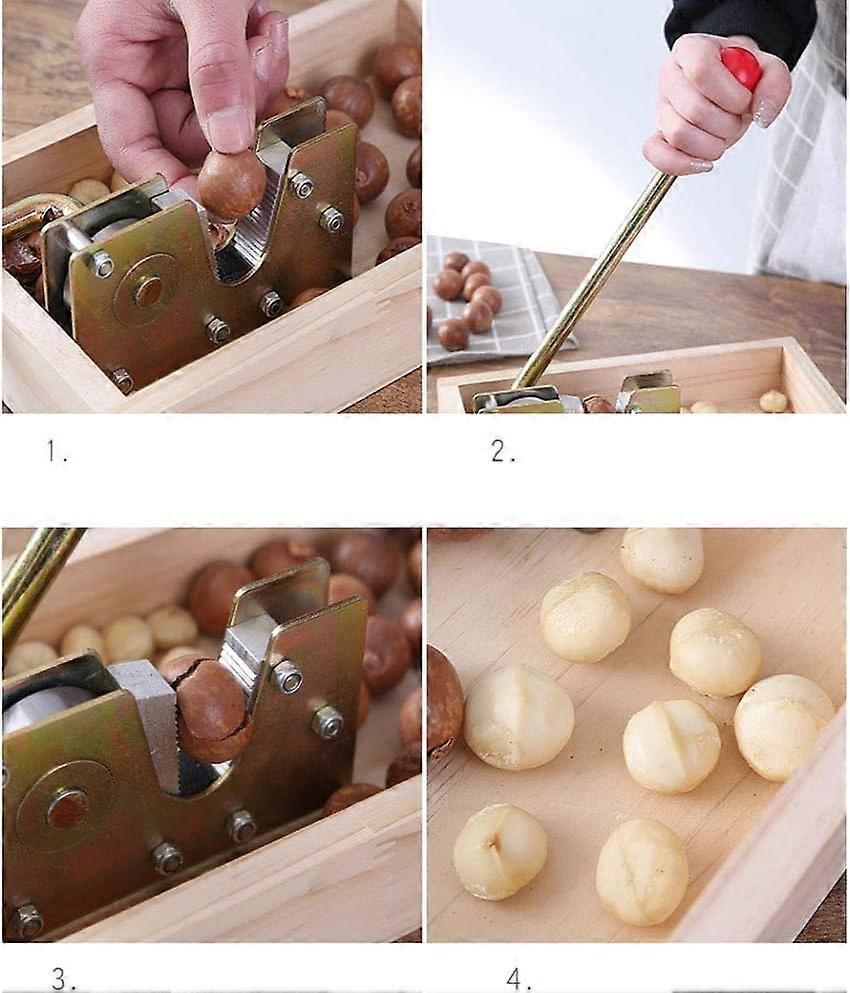 1.

2.

3.

4.