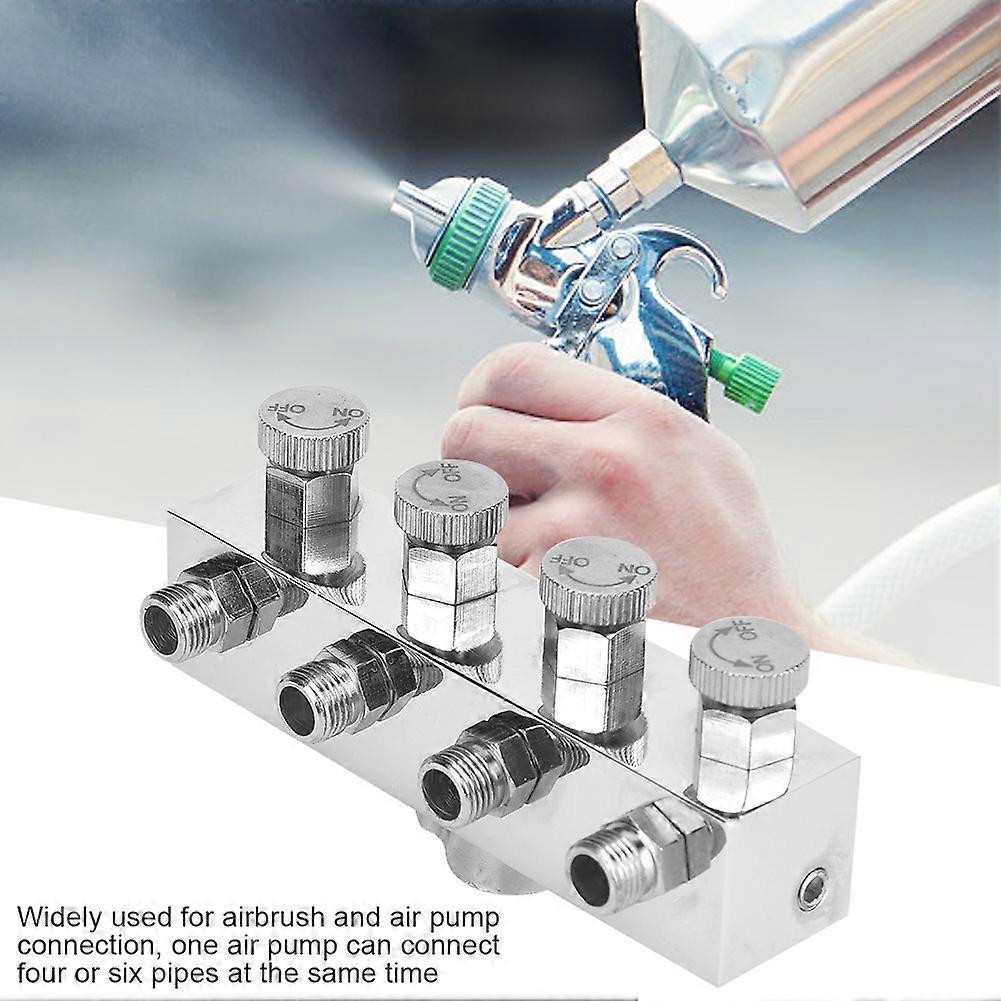 OFF ON
OFF ON
OFF ON
OFF ON

Widely used for airbrush and air pump connection, one air pump can connect four or six pipes at the same time