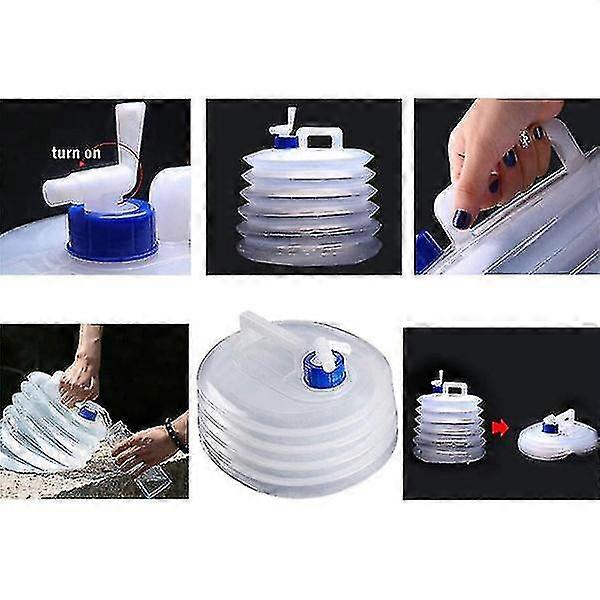 turn on