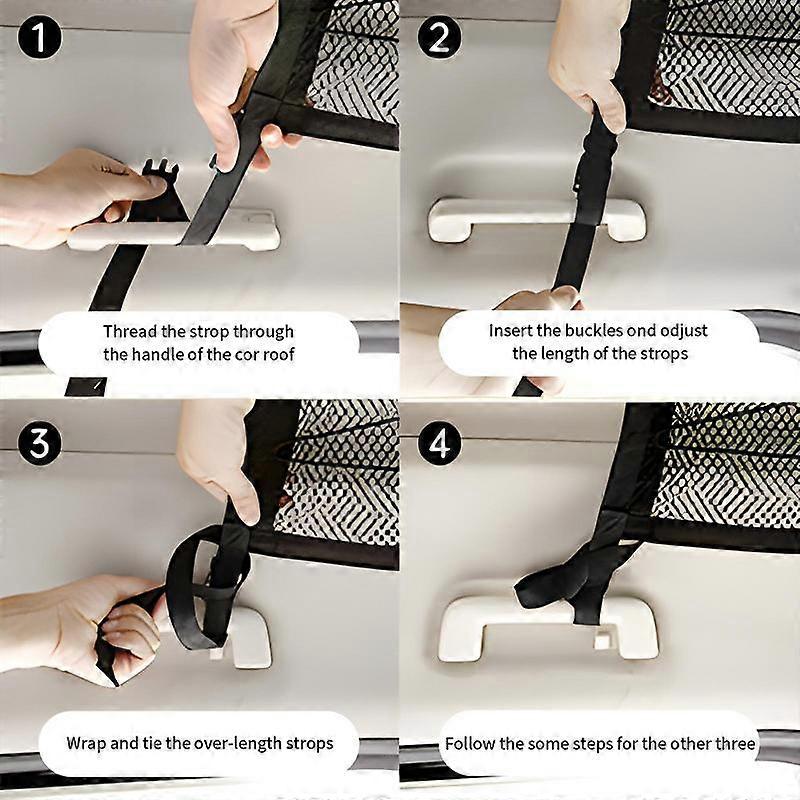 1

Thread the strop through the handle of the cor roof

2

Insert the buckles ond odjust the length of the strops

3

Wrap and tie the over-length strops

4

Follow the some steps for the other three