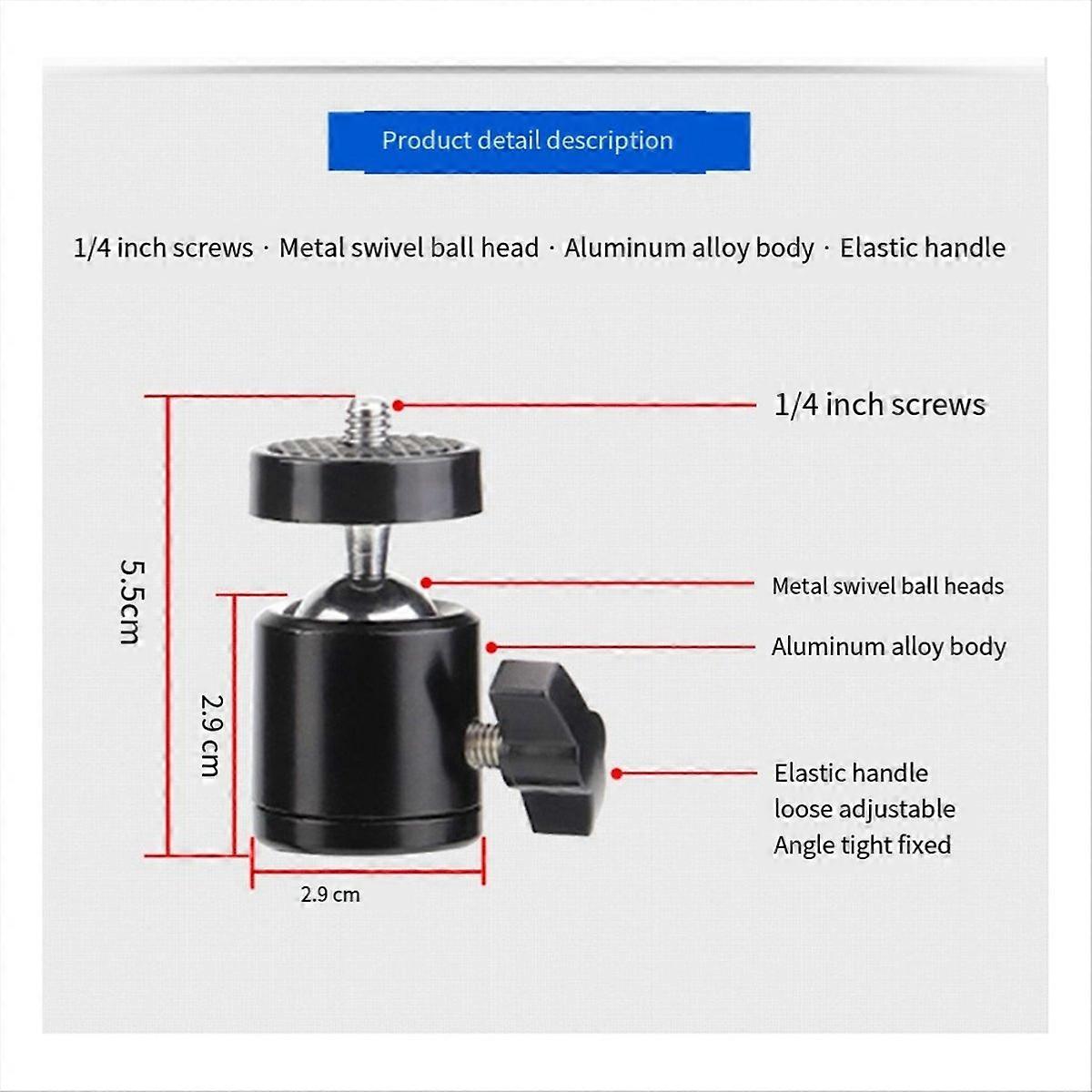 Product detail description

1/4 inch screws · Metal swivel ball head · Aluminum alloy body · Elastic handle

1/4 inch screws

5.5cm

Metal swivel ball heads

Aluminum alloy body

2.9 cm

Elastic handle
loose adjustable
Angle tight fixed

2.9 cm