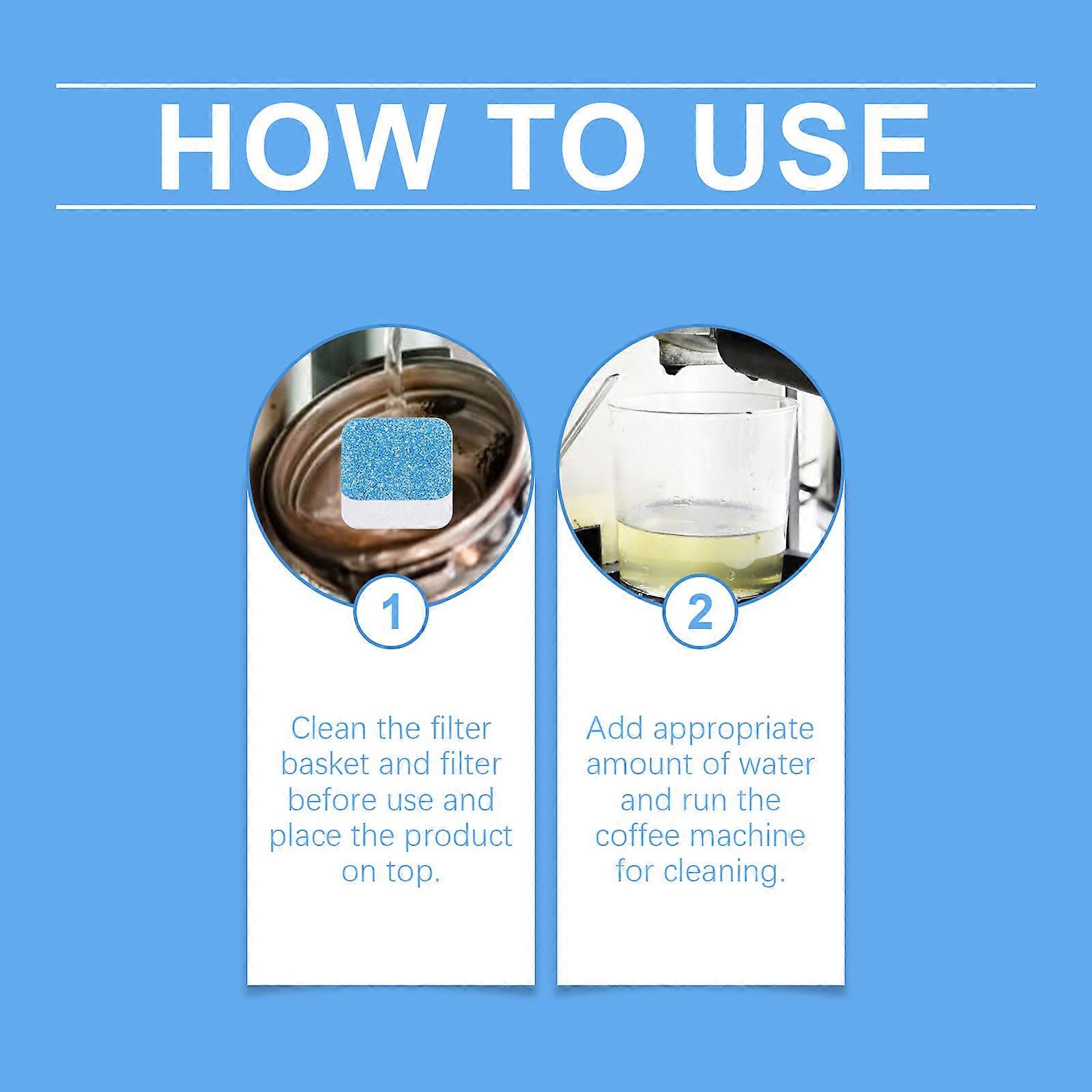 HOW TO USE

1

Clean the filter basket and filter before use and place the product on top.

2

Add appropriate amount of water and run the coffee machine for cleaning.