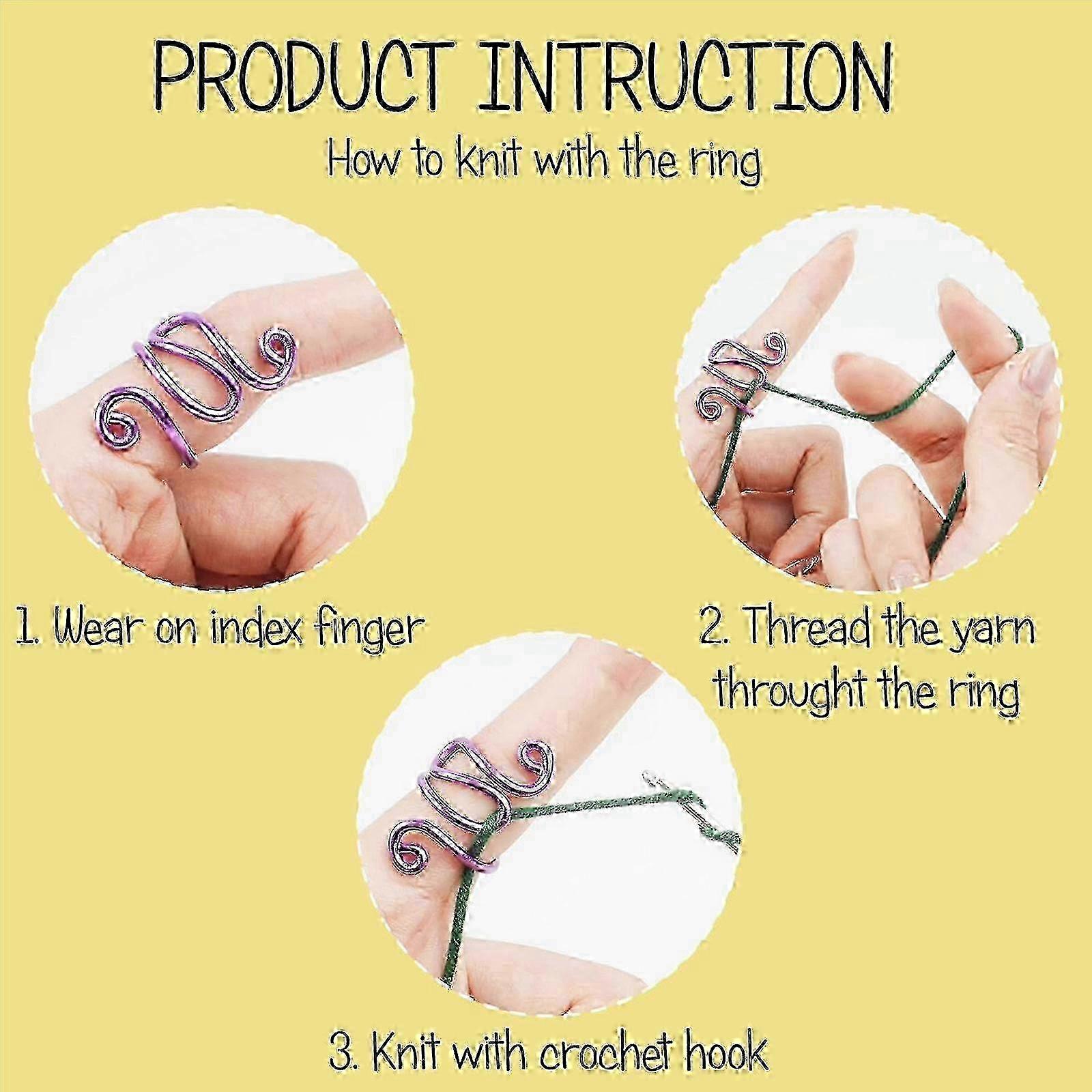 PRODUCT INTRUCTION

How to knit with the ring

1. Wear on index finger

2. Thread the yarn throught the ring

3. Knit with crochet hook