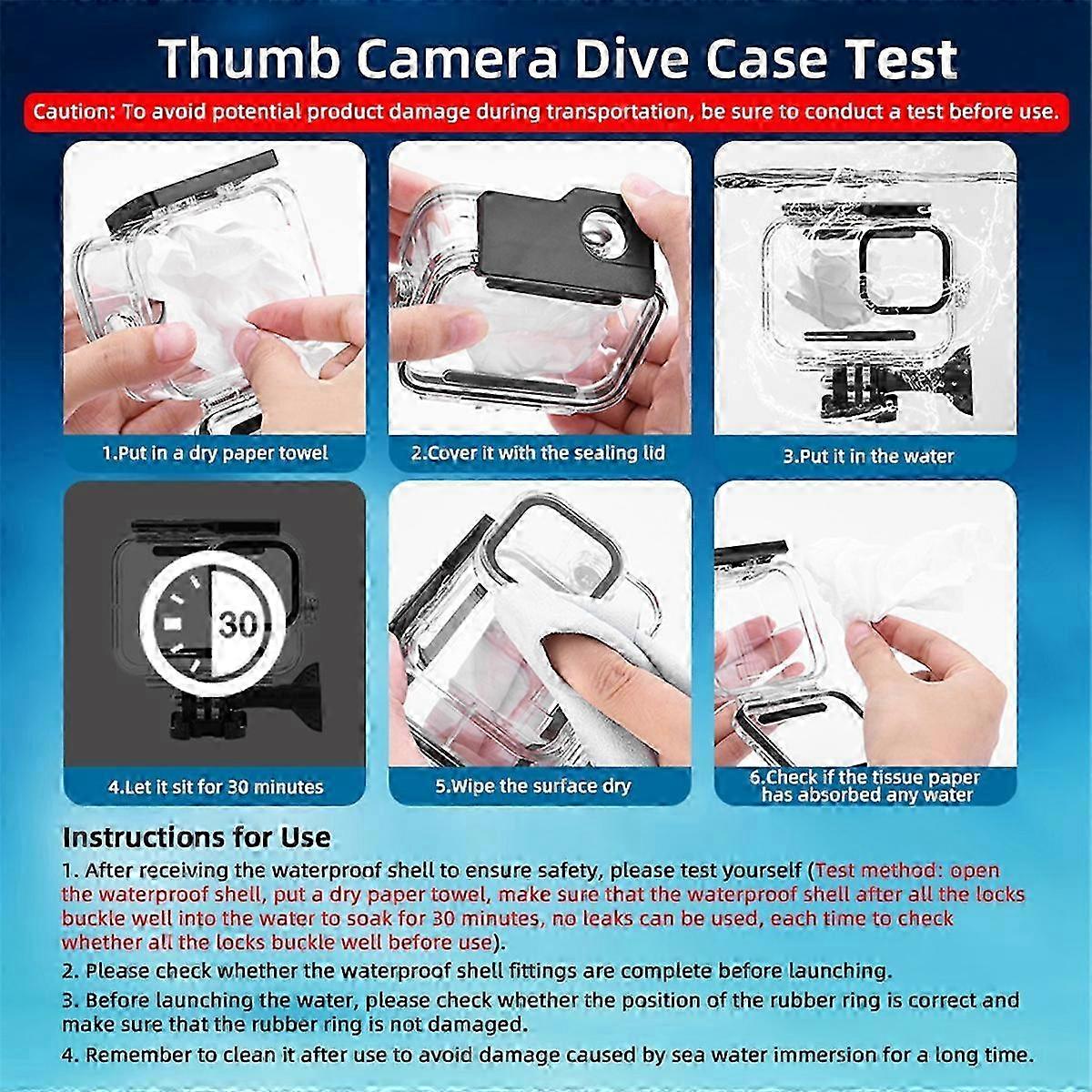 Thumb Camera Dive Case Test

Caution: To avoid potential product damage during transportation, be sure to conduct a test before use.

1.Put in a dry paper towel

2.Cover it with the sealing lid

3.Put it in the water

30

4.Let it sit for 30 minutes

5.Wipe the surface dry

6.Check if the tissue paper has absorbed any water

Instructions for Use

1. After receiving the waterproof shell to ensure safety, please test yourself (Test method: open the waterproof shell, put a dry paper towel, make sure that the waterproof shell after all the locks buckle well into the water to soak for 30 minutes, no leaks can be used, each time to check whether all the locks buckle well before use).

2. Please check whether the waterproof shell fittings are complete before launching.

3. Before launching the water, please check whether the position of the rubber ring is correct and make sure that the rubber ring is not damaged.

4. Remember to clean it after use to avoid damage caused by sea water immersion for a long time.