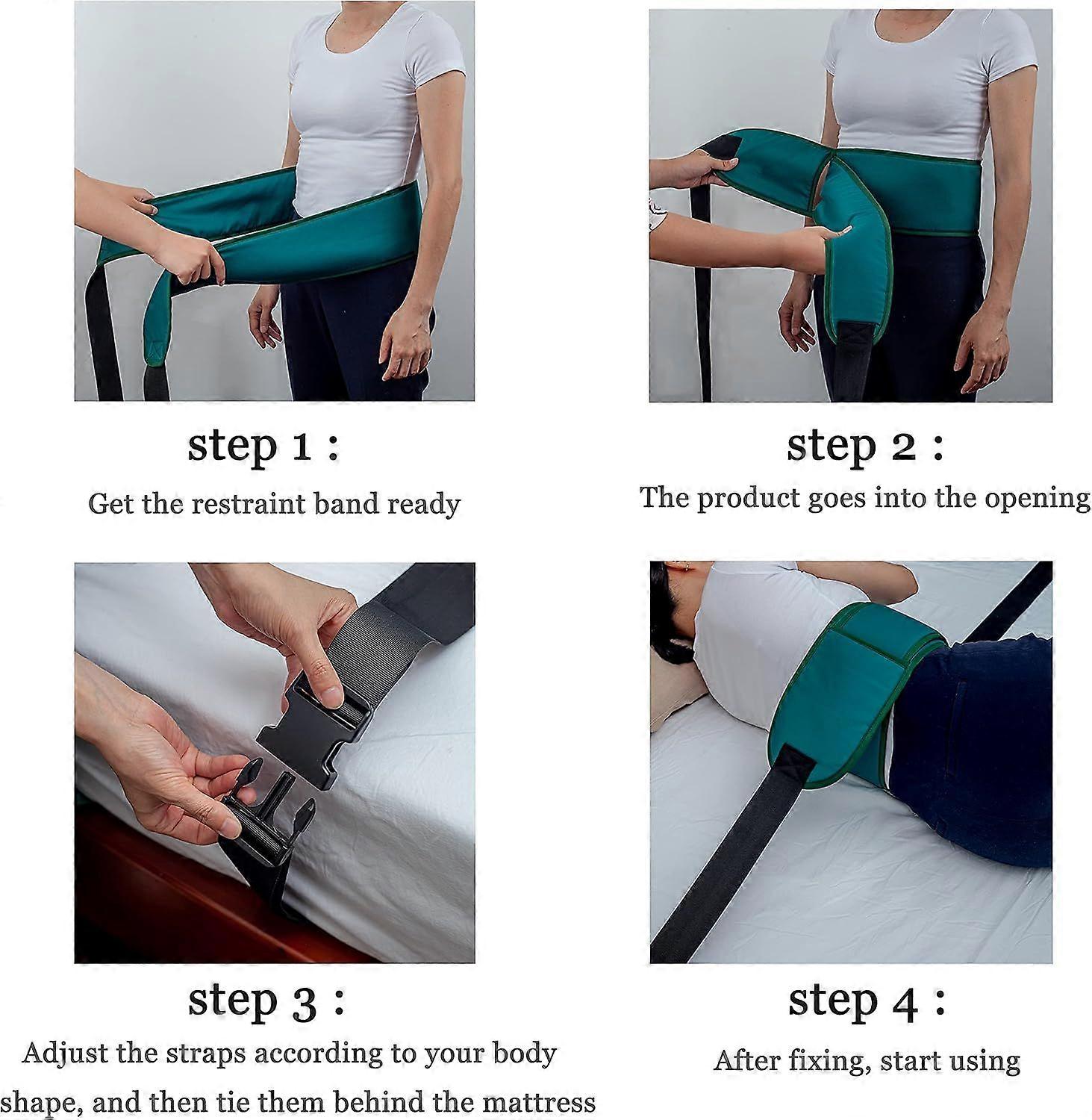 step 1 :

Get the restraint band ready

step 2 :

The product goes into the opening

step 3 :

Adjust the straps according to your body shape, and then tie them behind the mattress

step 4 :

After fixing, start using