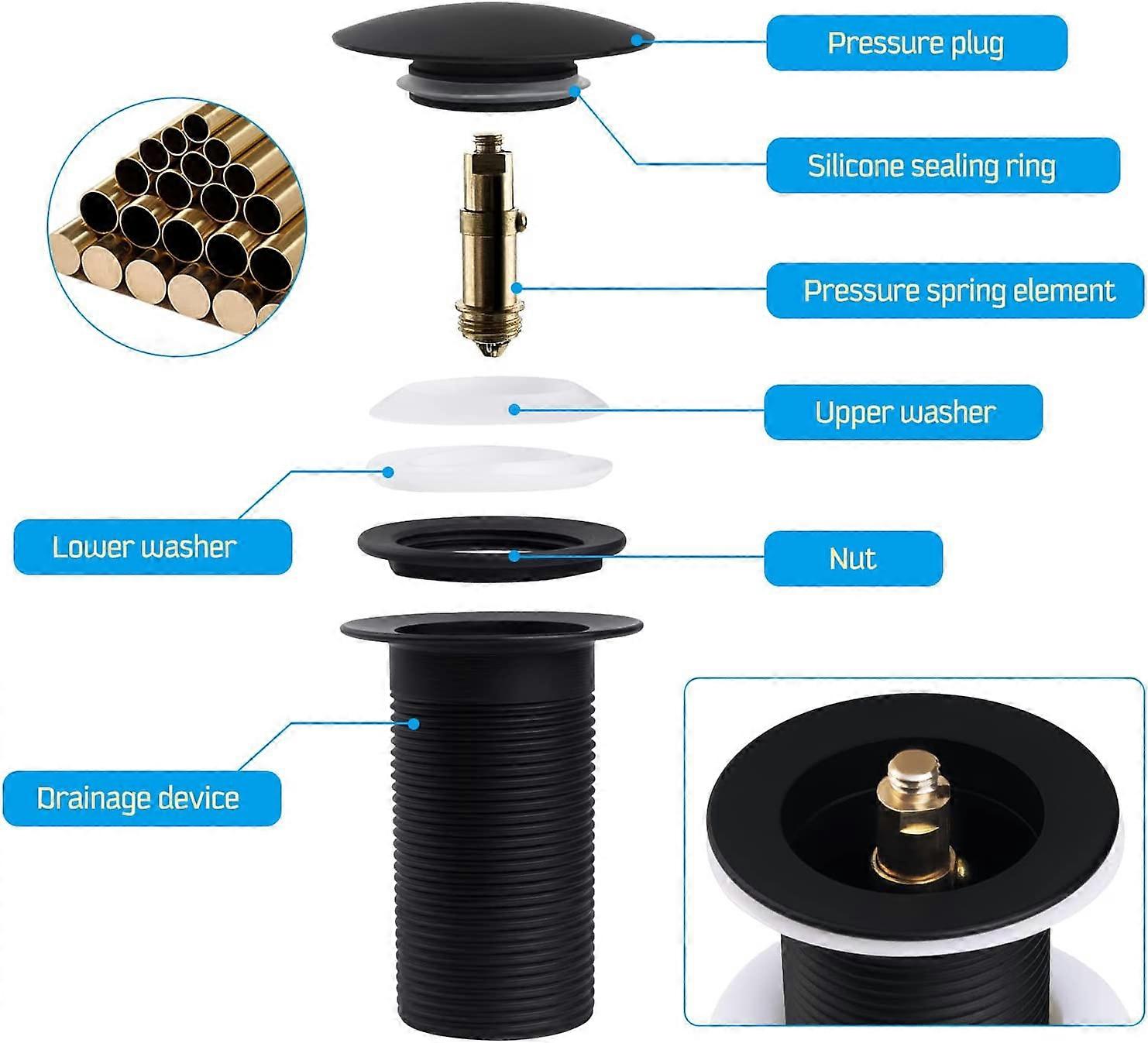 Pressure plug

Silicone sealing ring

Pressure spring element

Upper washer

Lower washer

Nut

Drainage device