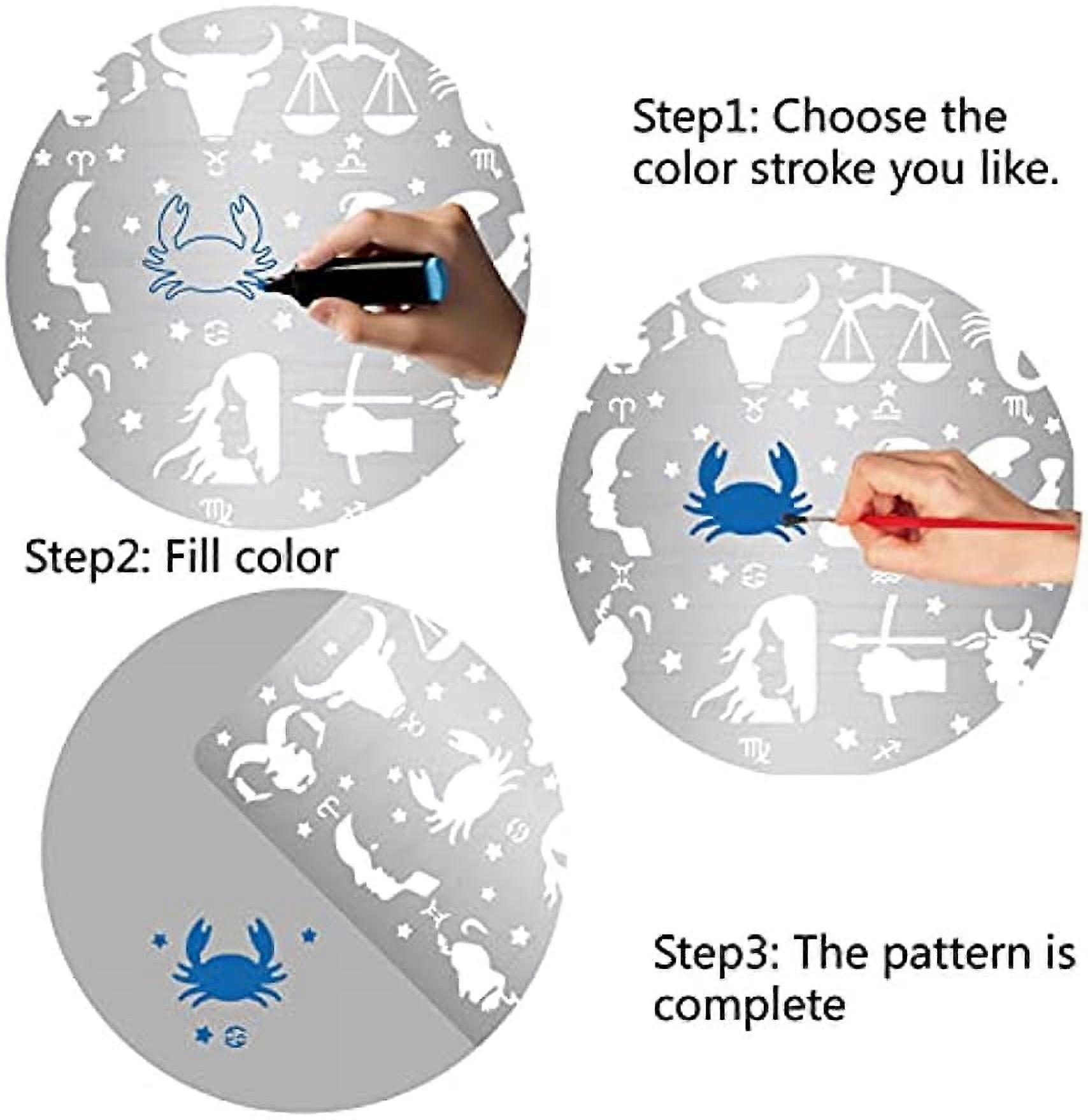 Step1: Choose the color stroke you like.

Step2: Fill color

Step3: The pattern is complete